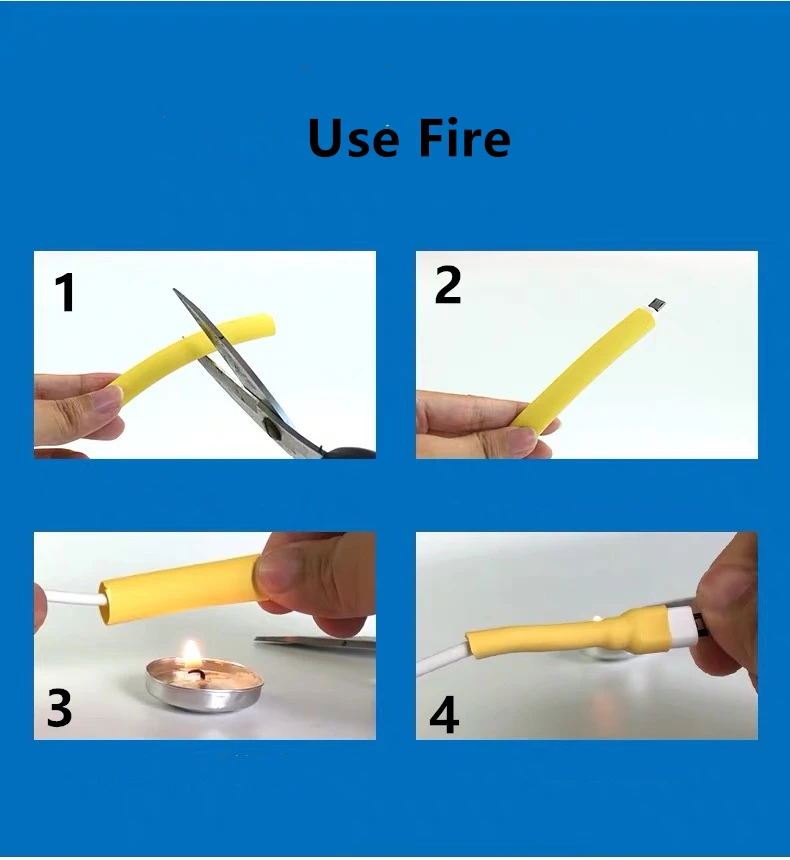 Use Fire

1

2

3

4