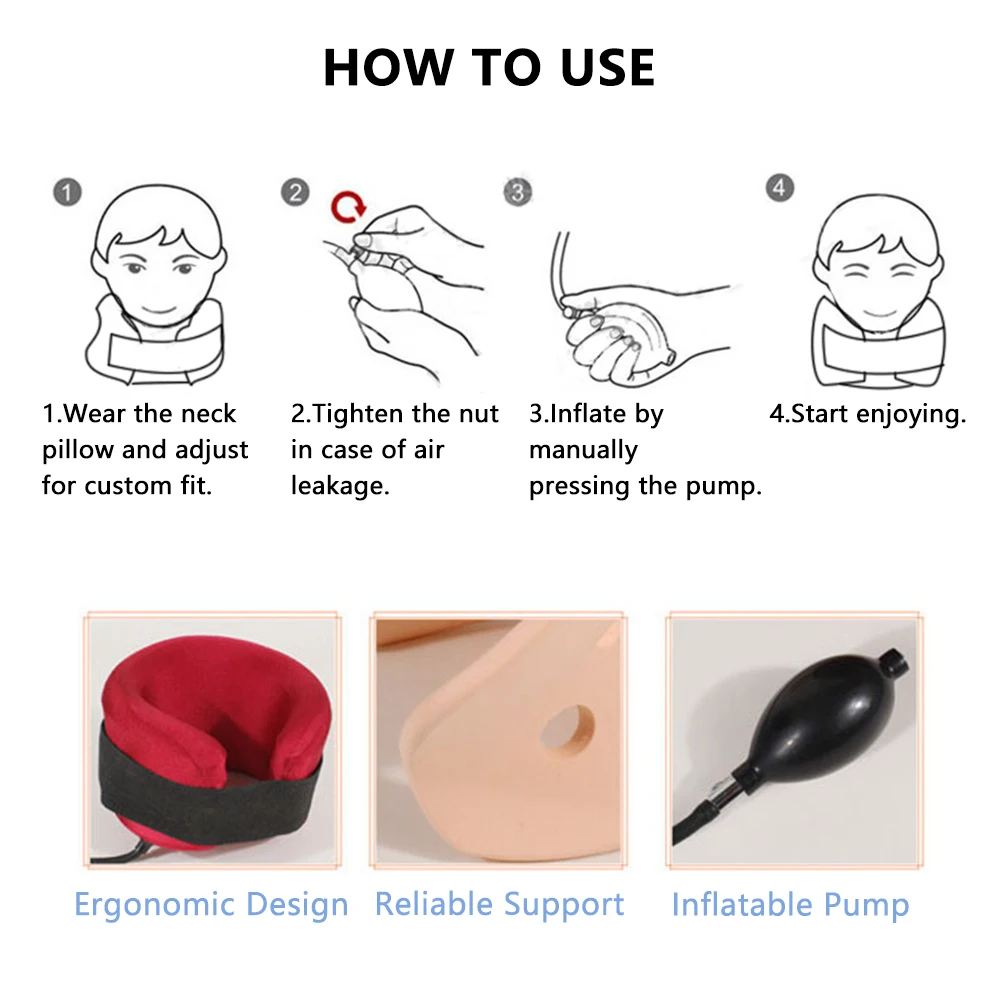 HOW TO USE

1

2

3

4

1.Wear the neck pillow and adjust for custom fit.

2.Tighten the nut in case of air leakage.

3.Inflate by manually pressing the pump.

4.Start enjoying.

Ergonomic Design

Reliable Support

Inflatable Pump