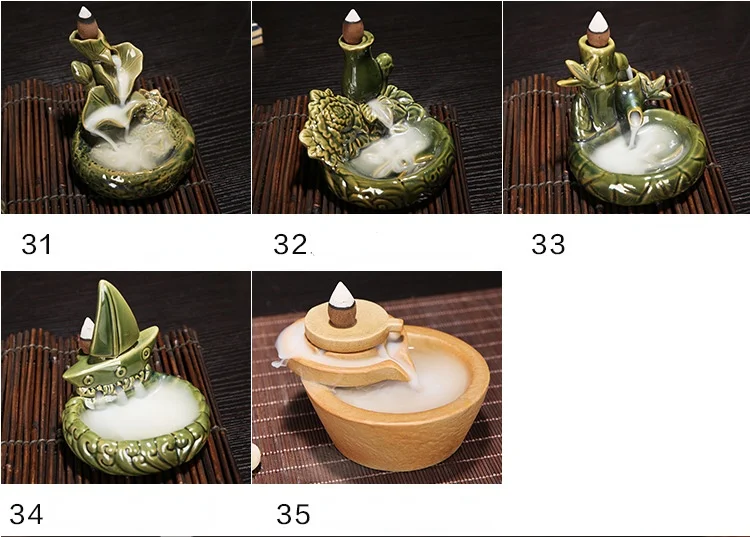 31

32

33

34

35