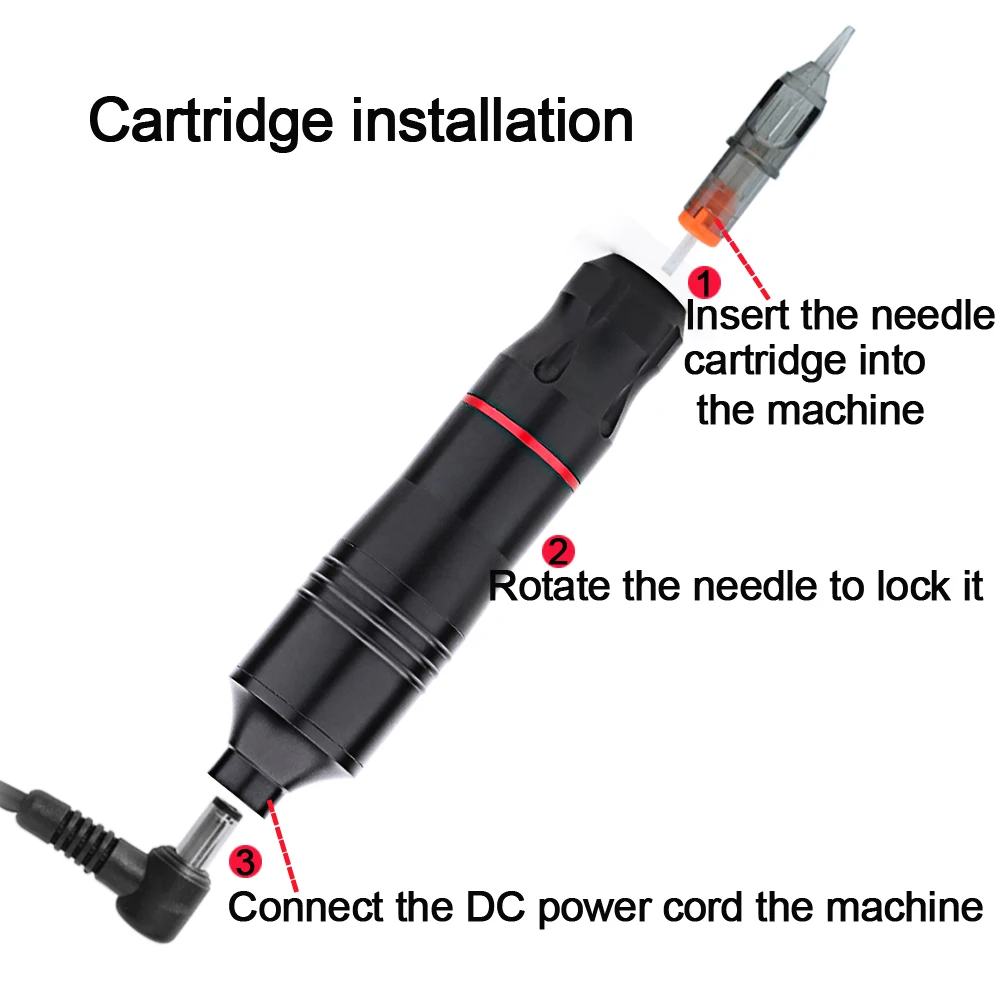 Cartridge installation

1
Insert the needle cartridge into the machine

2
Rotate the needle to lock it

3
Connect the DC power cord the machine