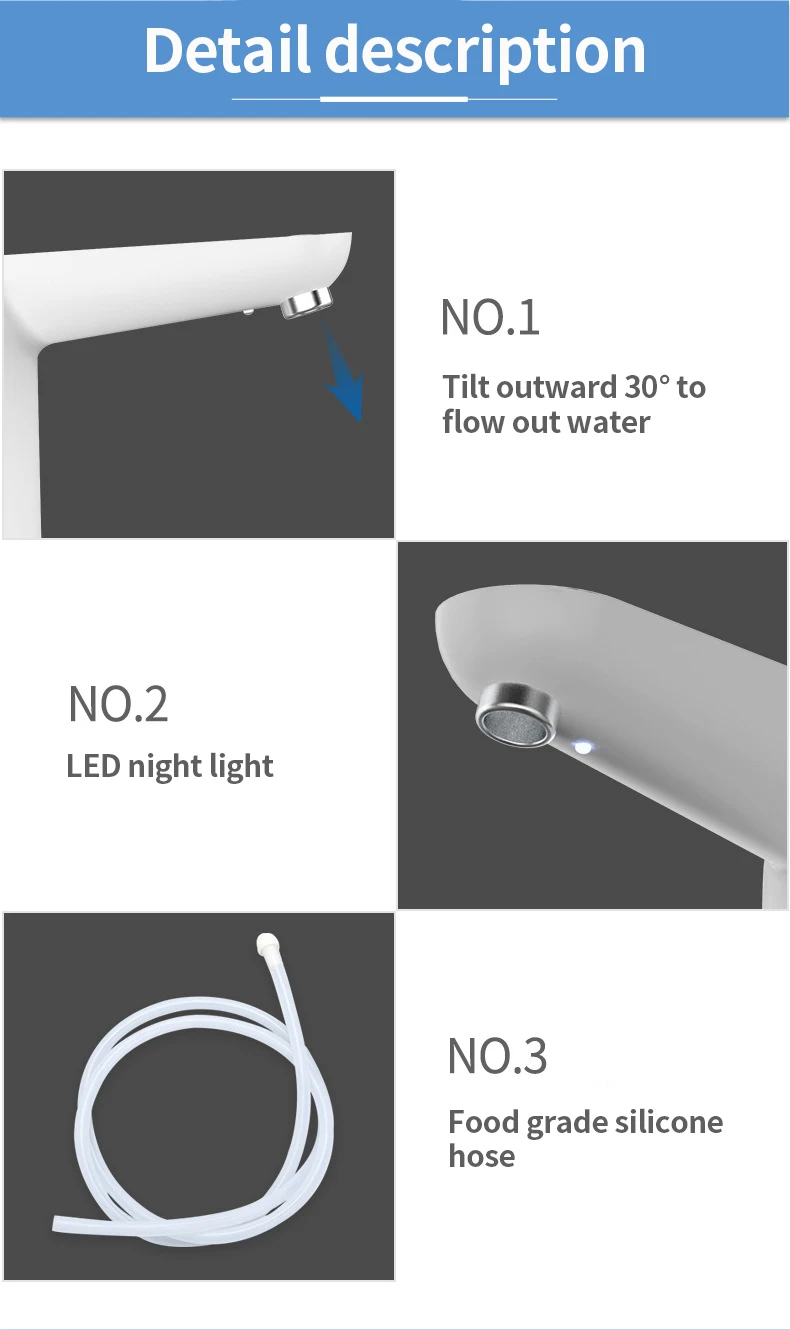 Detail description

NO.1

Tilt outward 30° to flow out water

NO.2

LED night light

NO.3

Food grade silicone hose