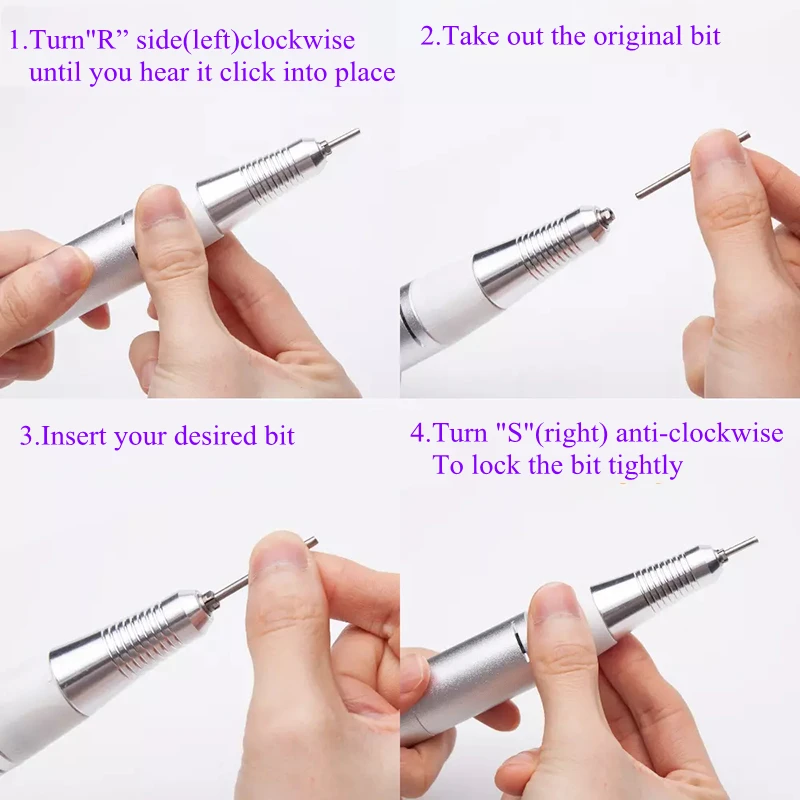 1.Turn"R” side(left)clockwise until you hear it click into place

2.Take out the original bit

3.Insert your desired bit

4.Turn "S"(right) anti-clockwise To lock the bit tightly