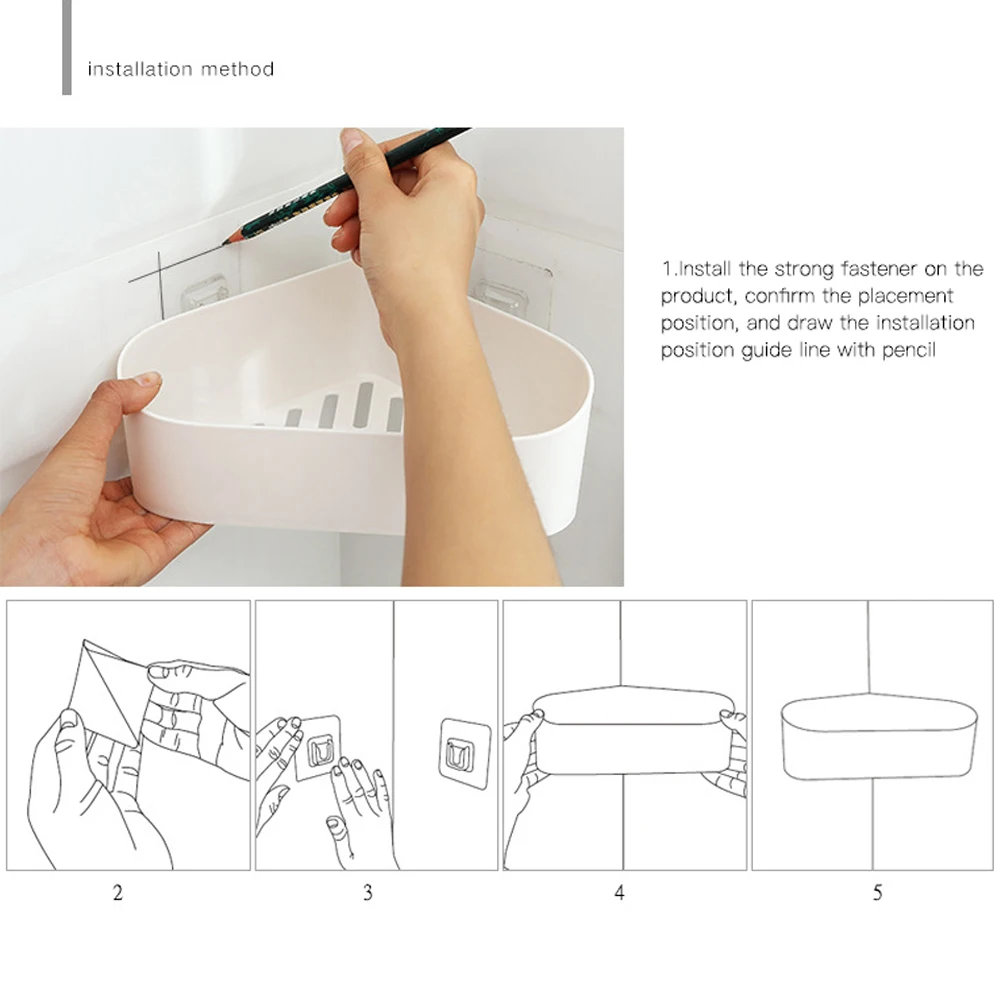 installation method

1.Install the strong fastener on the product, confirm the placement position, and draw the installation position guide line with pencil

2

3

4

5