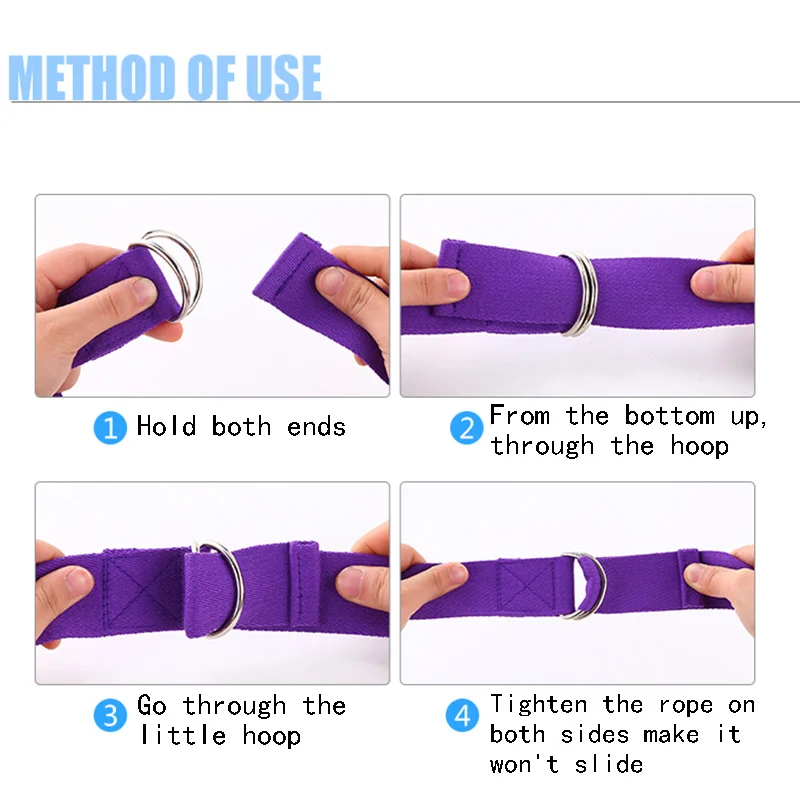 METHOD OF USE

1 Hold both ends

2 From the bottom up, through the hoop

3 Go through the little hoop

4 Tighten the rope on both sides make it won't slide