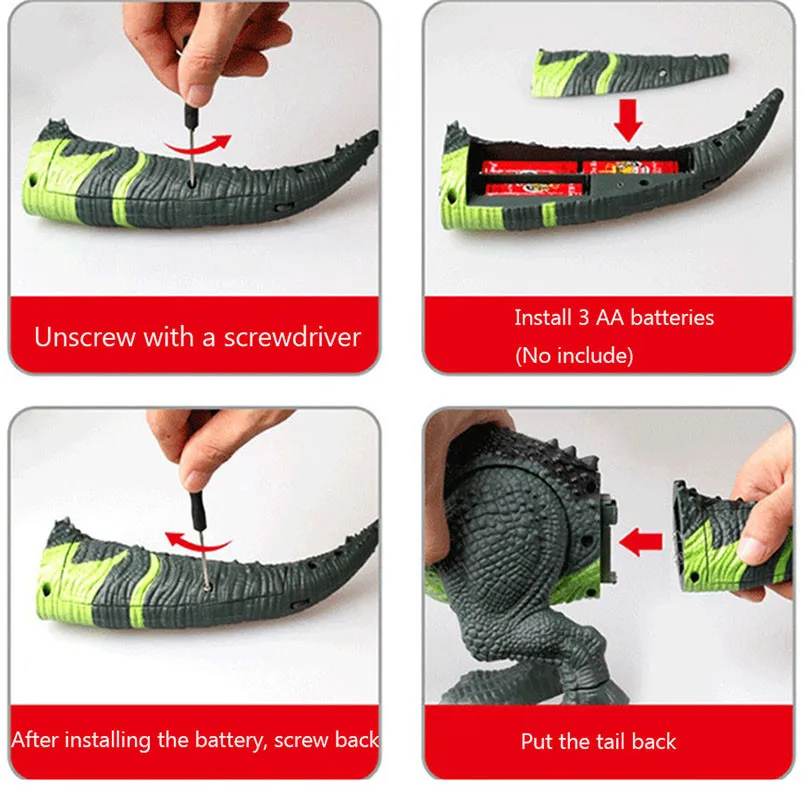 Unscrew with a screwdriver

Install 3 AA batteries
(No include)

After installing the battery, screw back

Put the tail back