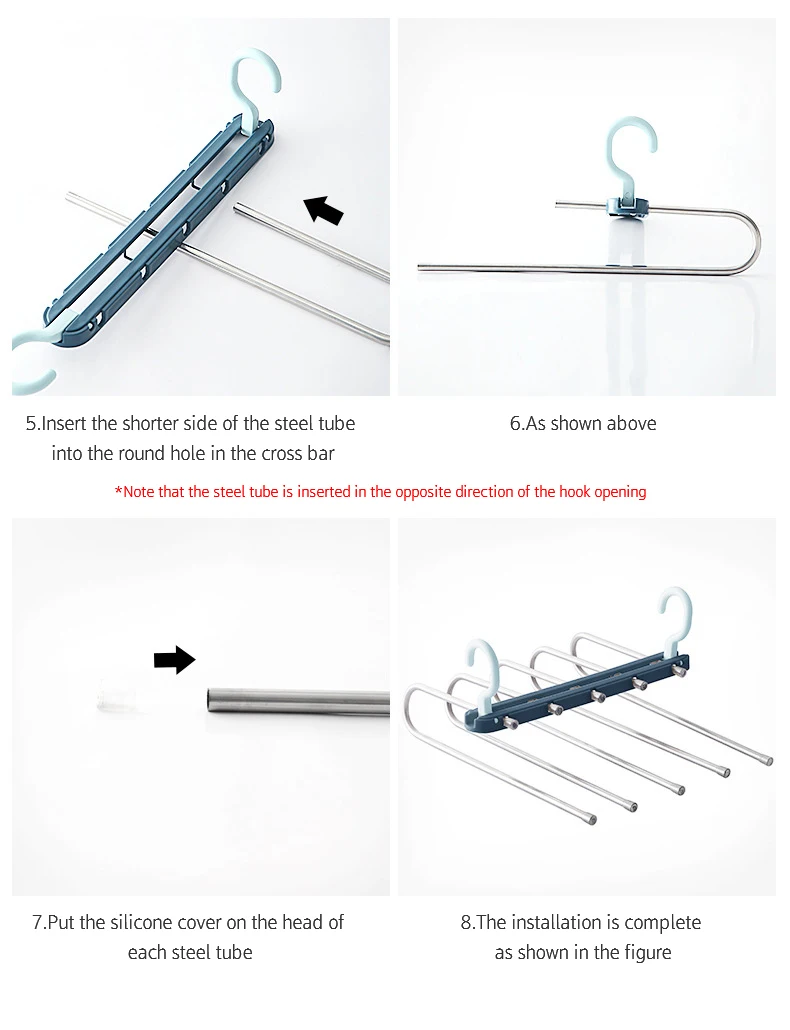 5.Insert the shorter side of the steel tube into the round hole in the cross bar

6.As shown above

*Note that the steel tube is inserted in the opposite direction of the hook opening

7.Put the silicone cover on the head of each steel tube

8.The installation is complete as shown in the figure