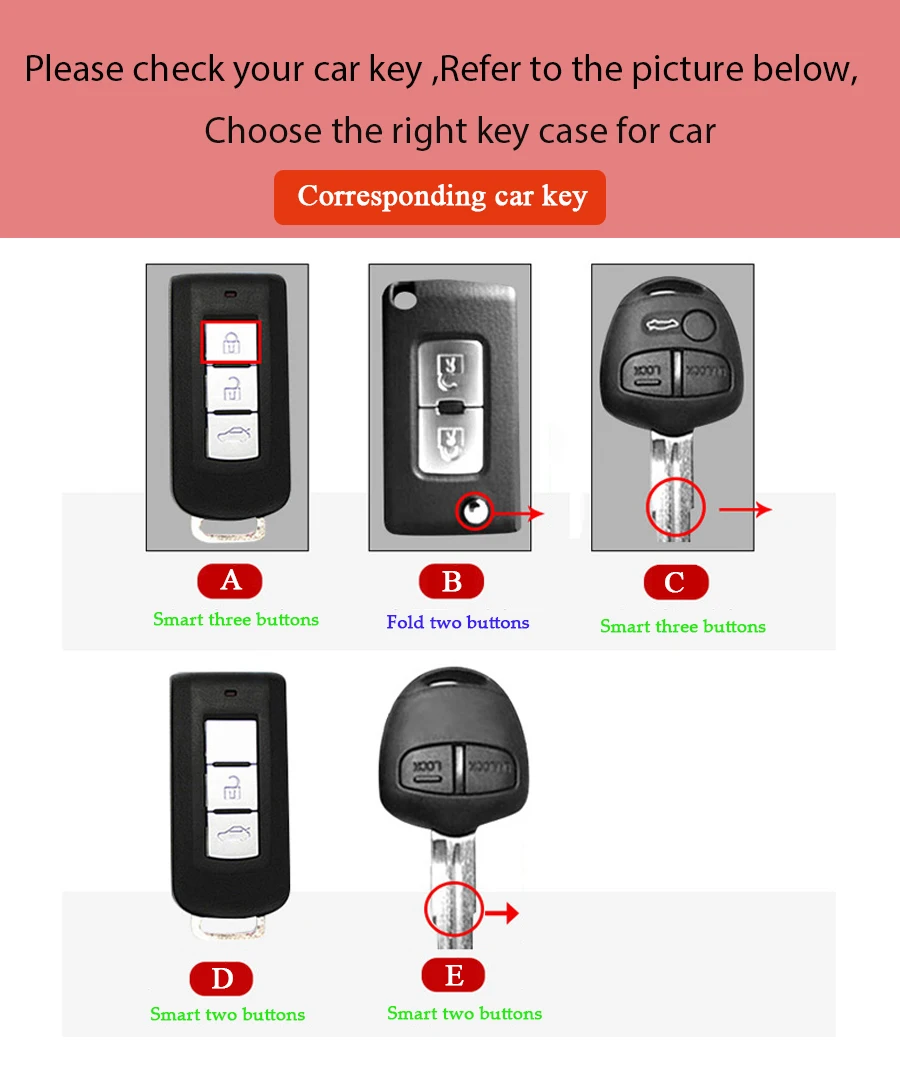 Please check your car key ,Refer to the picture below,

Choose the right key case for car

Corresponding car key

LOCK UNLOCK

A
Smart three buttons

B
Fold two buttons

C
Smart three buttons

LOCK UNLOCK

D
Smart two buttons

E
Smart two buttons