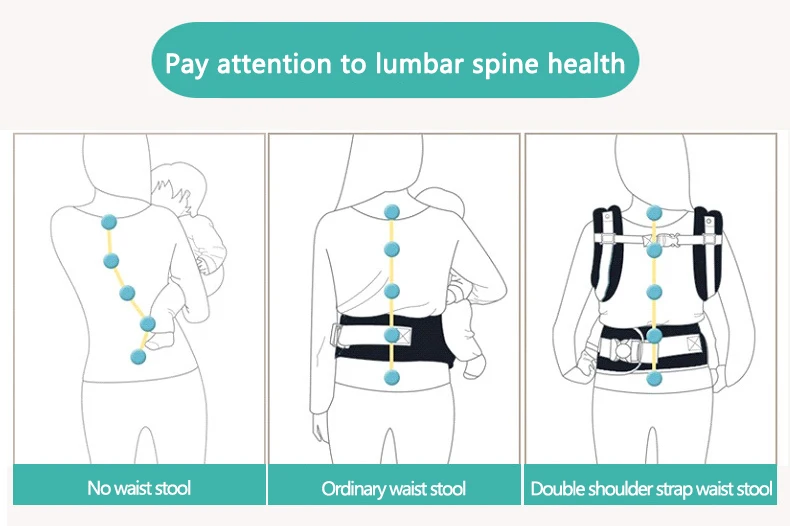 Pay attention to lumbar spine health

No waist stool

Ordinary waist stool

Double shoulder strap waist stool