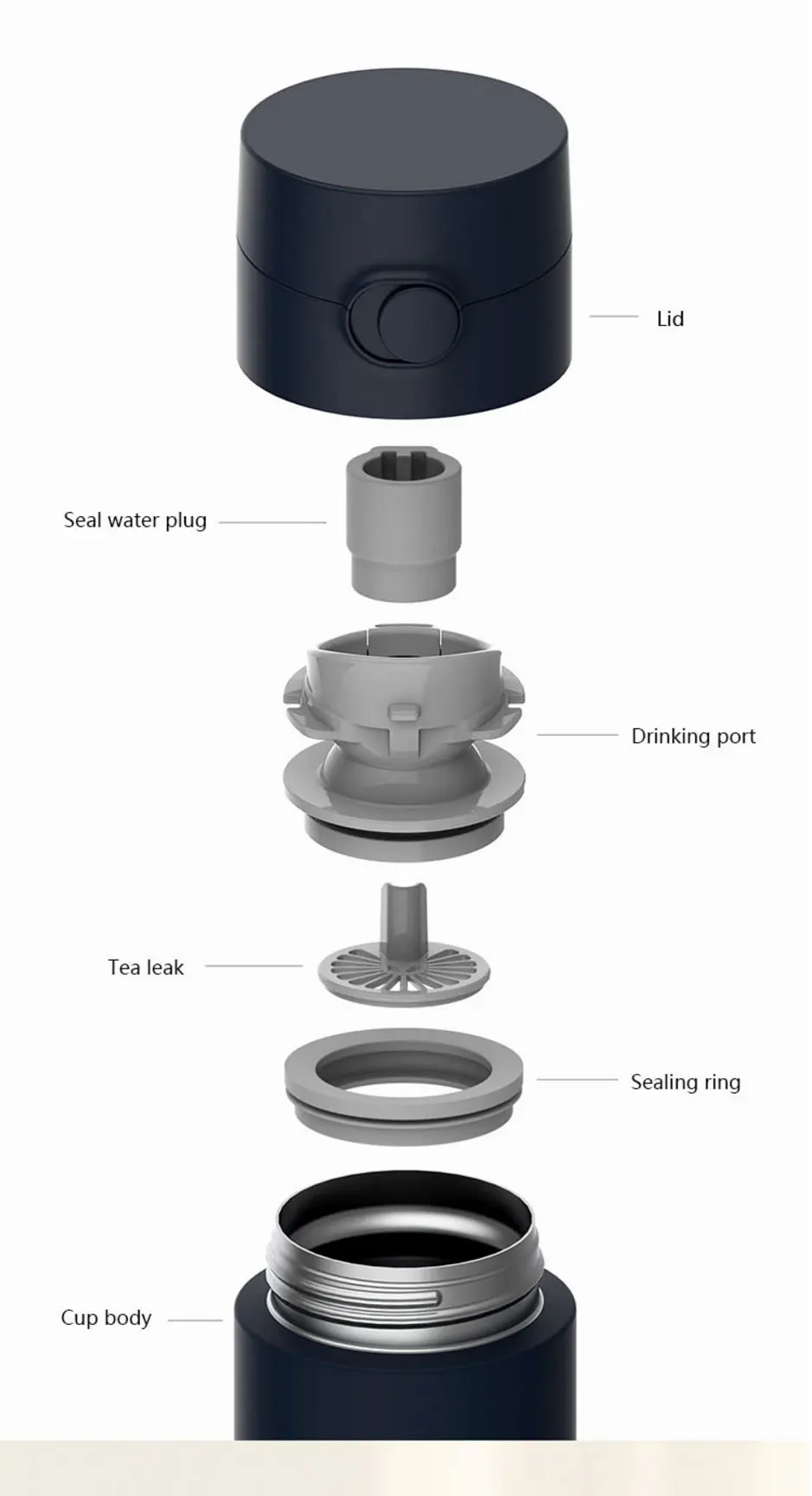 Lid

Seal water plug

Drinking port

Tea leak

Sealing ring

Cup body