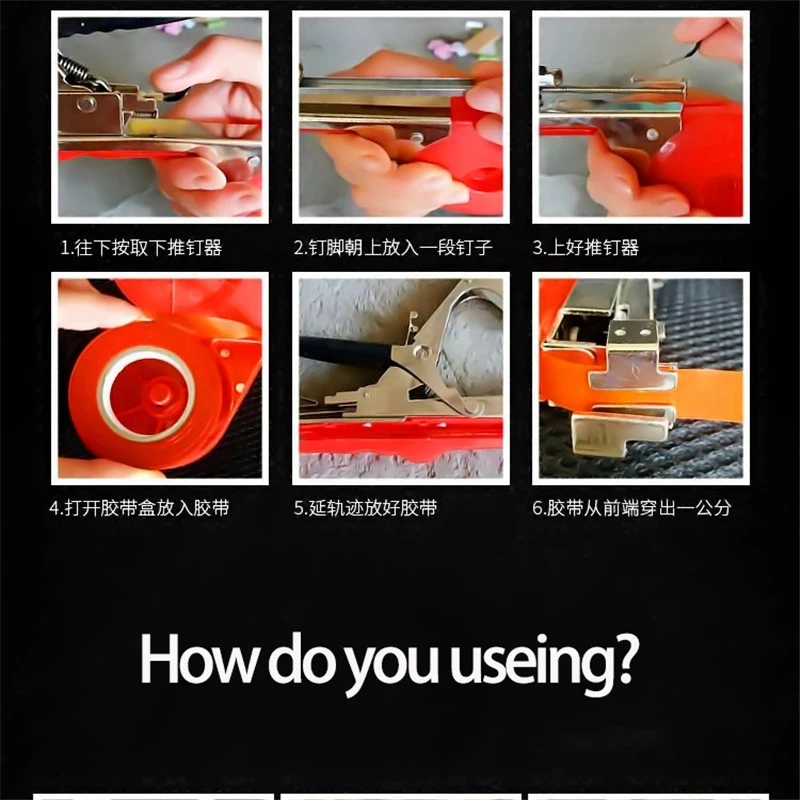 1.往下按取下推钉器

2.钉脚朝上放入一段钉子

3.上好推钉器

4.打开胶带盒放入胶带

5.延轨迹放好胶带

6.胶带从前端穿出一公分

How do you useing?