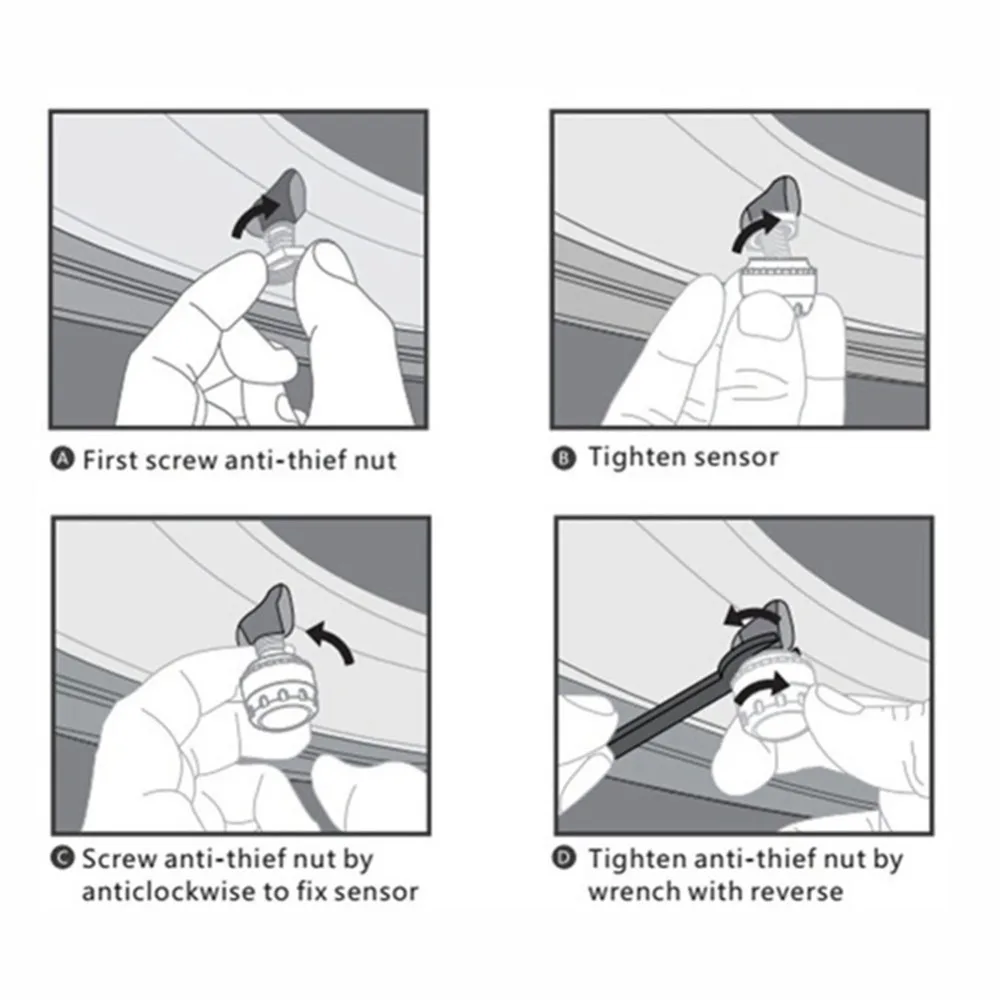 A First screw anti-thief nut

B Tighten sensor

C Screw anti-thief nut by anticlockwise to fix sensor

D Tighten anti-thief nut by wrench with reverse