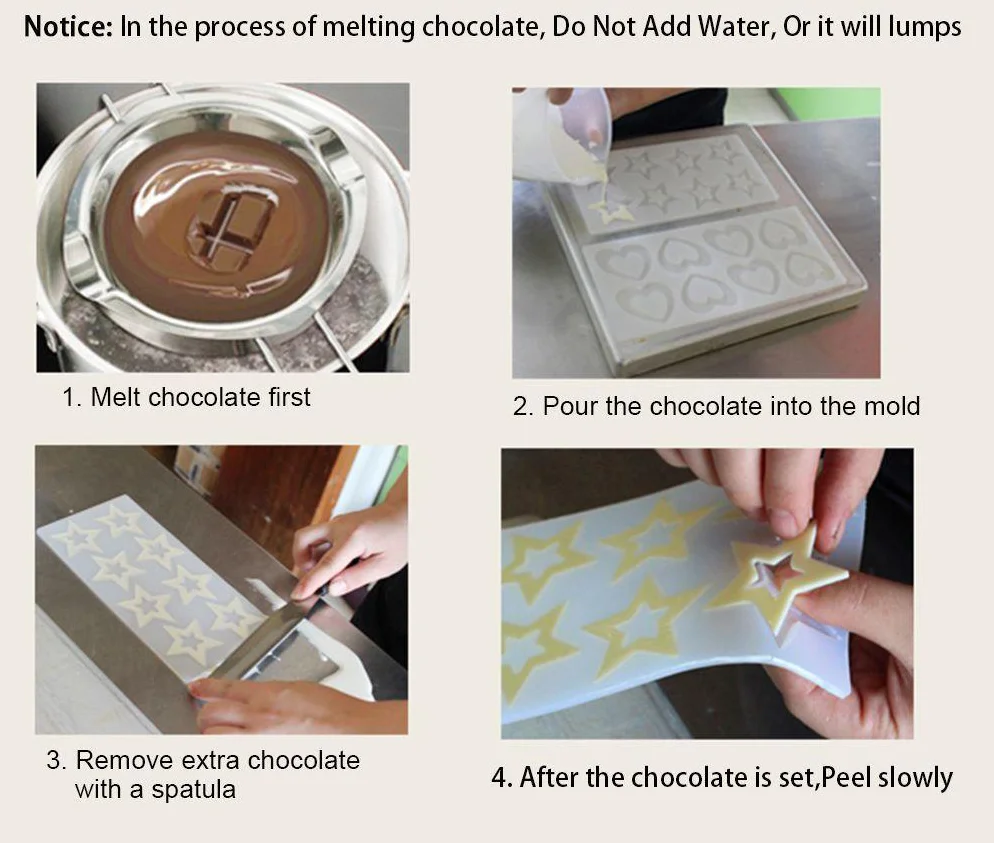 Notice: In the process of melting chocolate, Do Not Add Water, Or it will lumps

1. Melt chocolate first

2. Pour the chocolate into the mold

3. Remove extra chocolate with a spatula

4. After the chocolate is set,Peel slowly