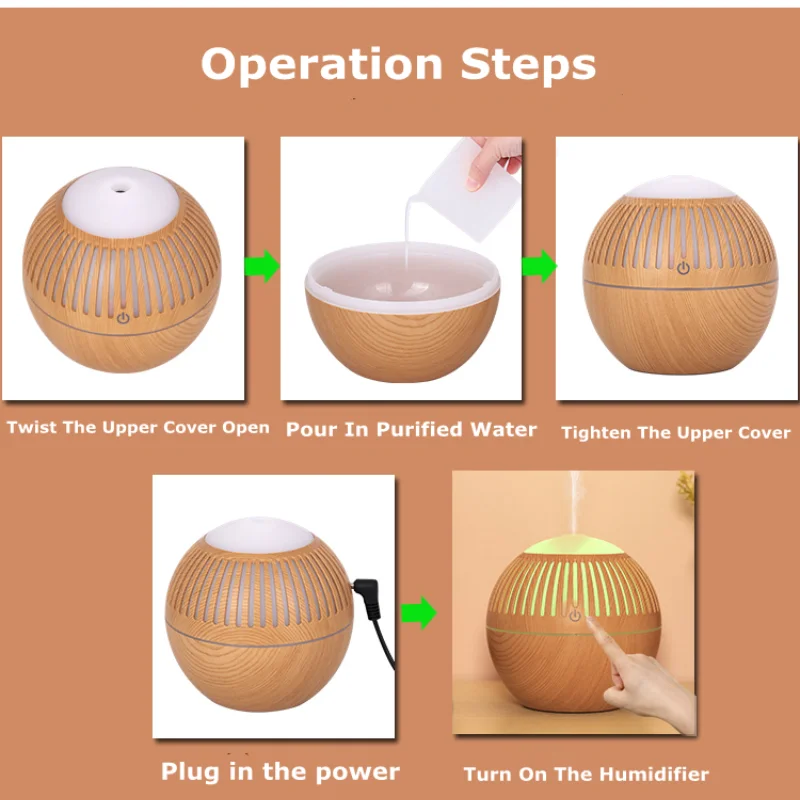 Operation Steps

Twist The Upper Cover Open

Pour In Purified Water

Tighten The Upper Cover

Plug in the power

Turn On The Humidifier