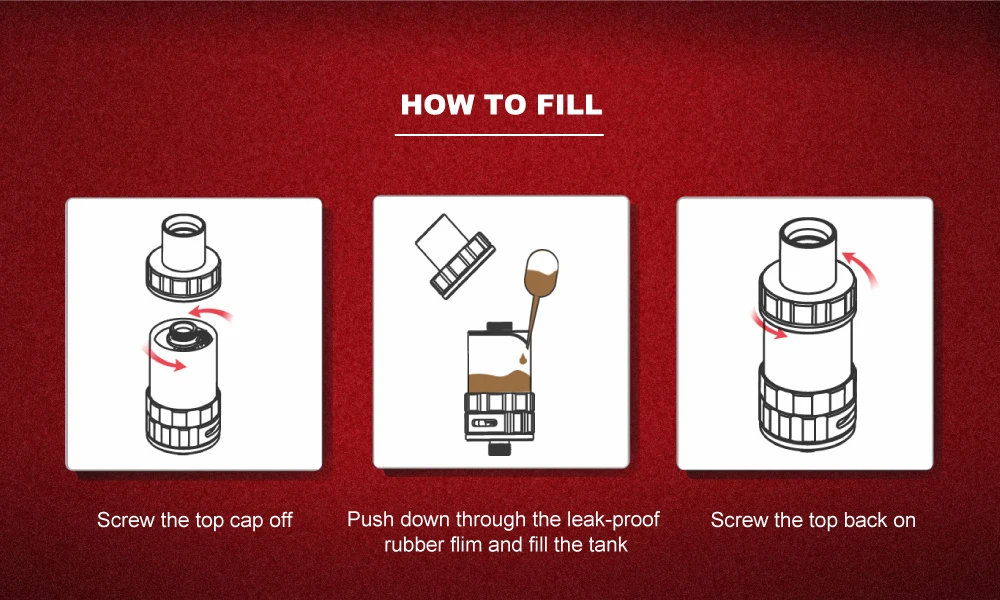 HOW TO FILL

Screw the top cap off

Push down through the leak-proof rubber flim and fill the tank

Screw the top back on