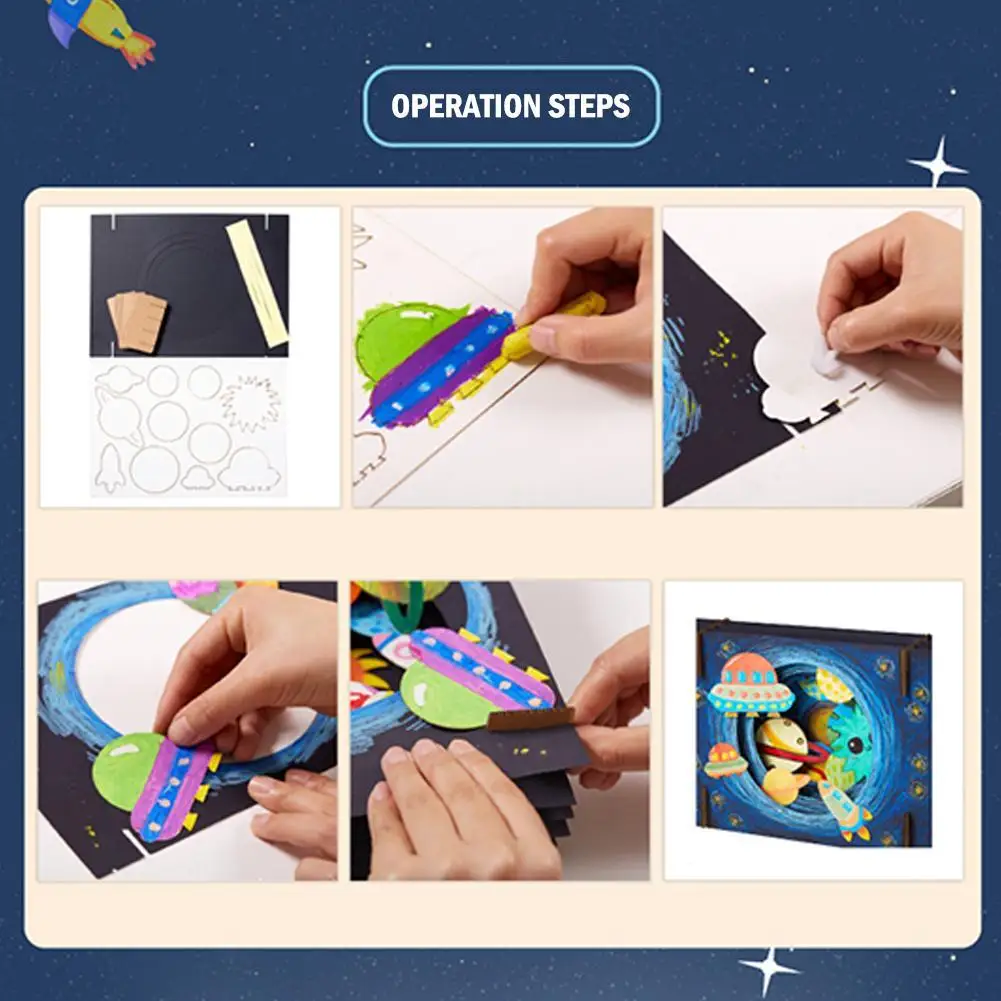 OPERATION STEPS