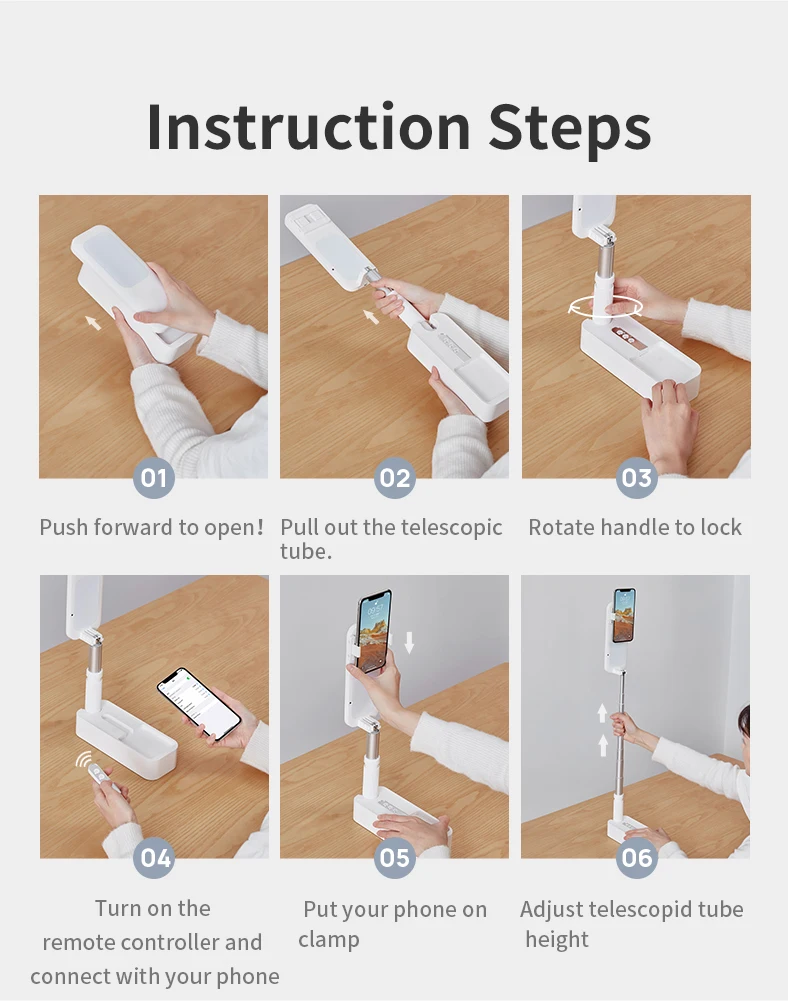 Instruction Steps

01
Push forward to open!

02
Pull out the telescopic tube.

03
Rotate handle to lock

04
Turn on the remote controller and connect with your phone

05
Put your phone on clamp

06
Adjust telescopid tube height