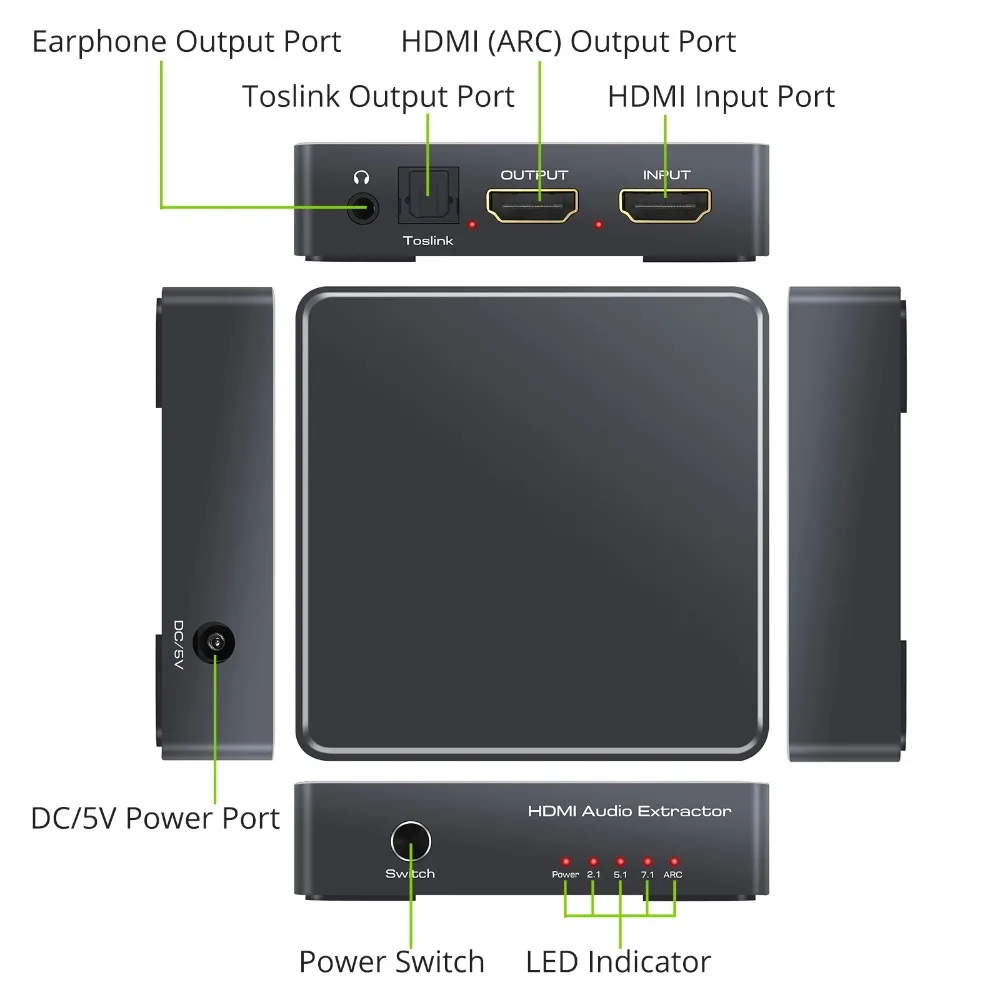 Earphone Output Port
HDMI (ARC) Output Port
Toslink Output Port
HDMI Input Port
OUTPUT
INPUT
Toslink
DC/5V
DC/5V Power Port
HDMI Audio Extractor
Switch
Power 2.1 5.1 7.1 ARC
Power Switch
LED Indicator