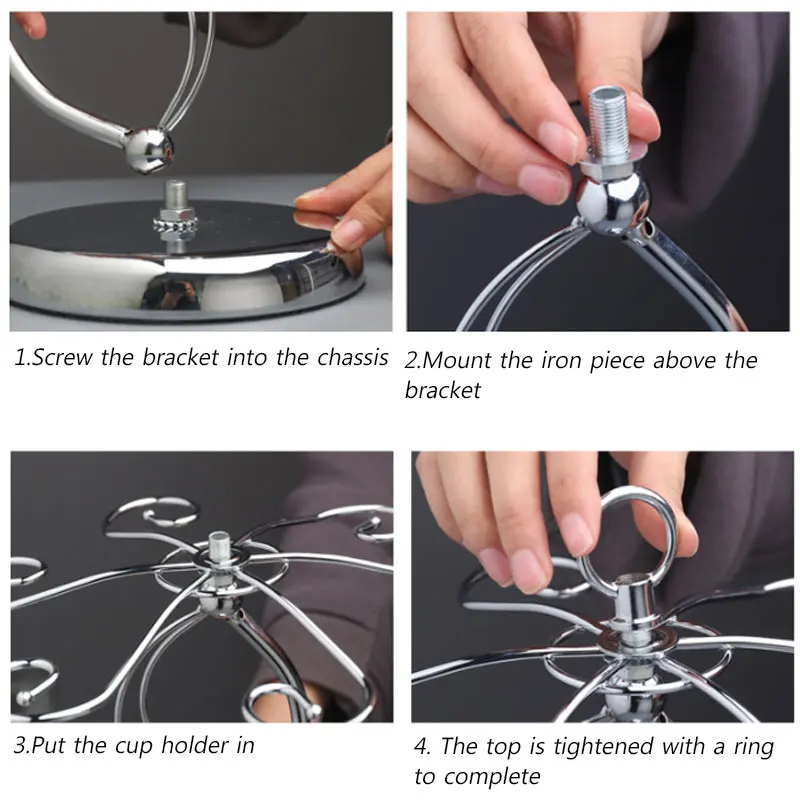 1.Screw the bracket into the chassis

2.Mount the iron piece above the bracket

3.Put the cup holder in

4. The top is tightened with a ring to complete