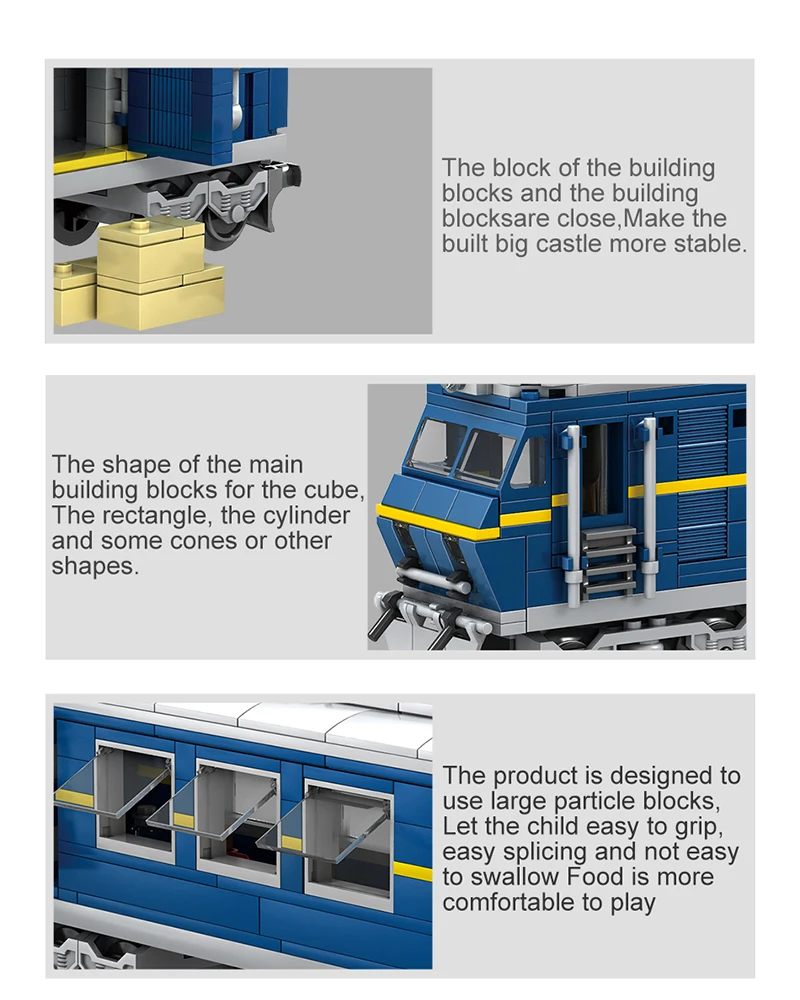 The block of the building blocks and the building blocksare close,Make the built big castle more stable.

The shape of the main building blocks for the cube, The rectangle, the cylinder and some cones or other shapes.

The product is designed to use large particle blocks, Let the child easy to grip, easy splicing and not easy to swallow Food is more comfortable to play