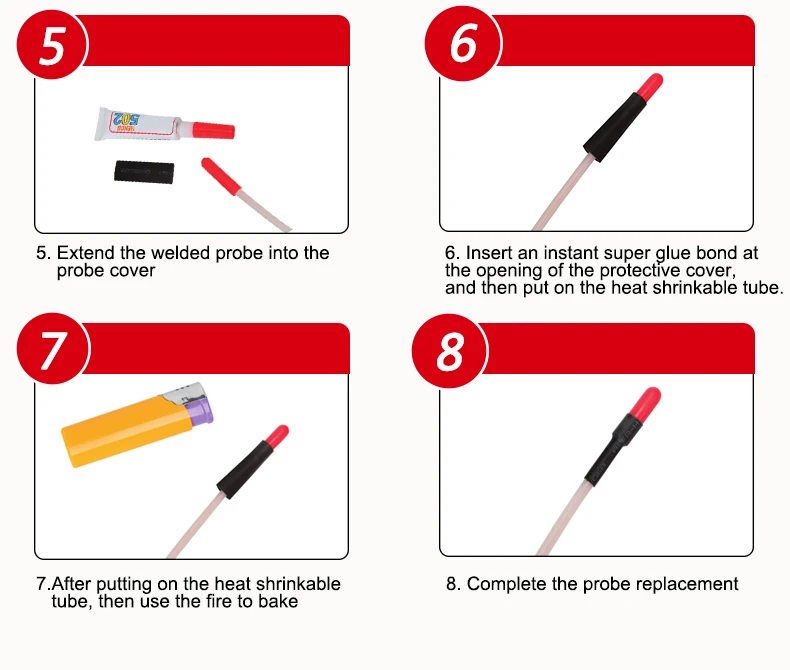 5

502

5. Extend the welded probe into the probe cover

6

6. Insert an instant super glue bond at the opening of the protective cover, and then put on the heat shrinkable tube.

7

7.After putting on the heat shrinkable tube, then use the fire to bake

8

8. Complete the probe replacement