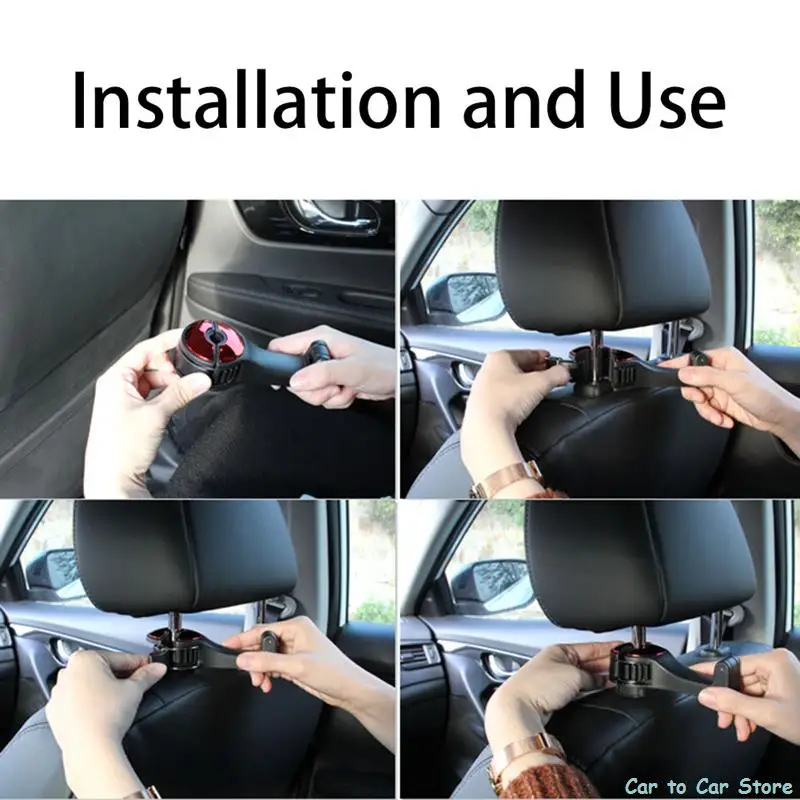 Installation and Use

Car to Car Store