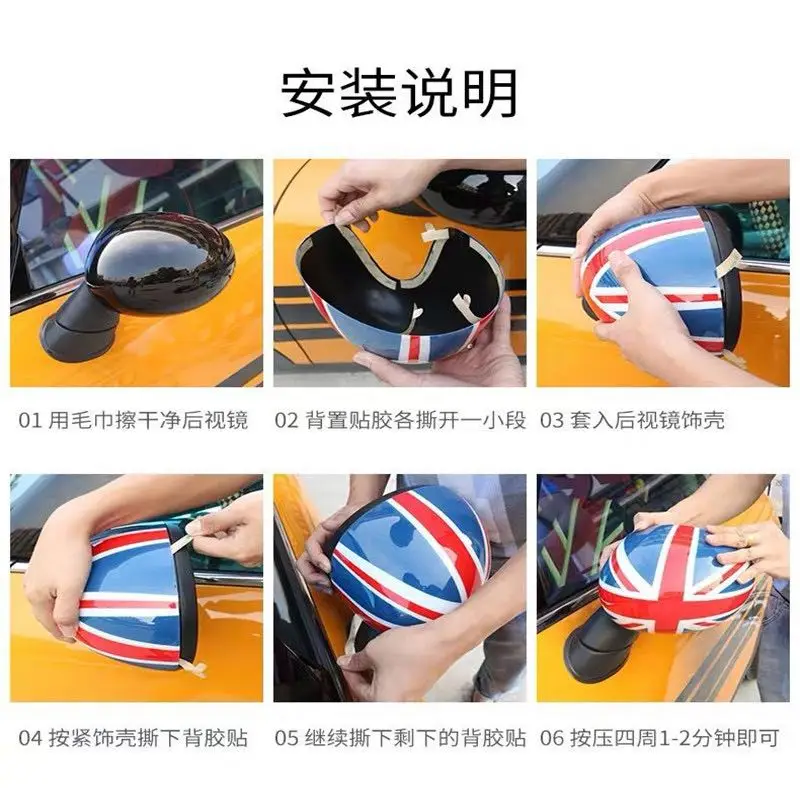 安装说明

01 用毛巾擦干净后视镜

02 背置贴胶各撕开一小段

03 套入后视镜饰壳

04 按紧饰壳撕下背胶贴

05 继续撕下剩下的背胶贴

06 按压四周1-2分钟即可