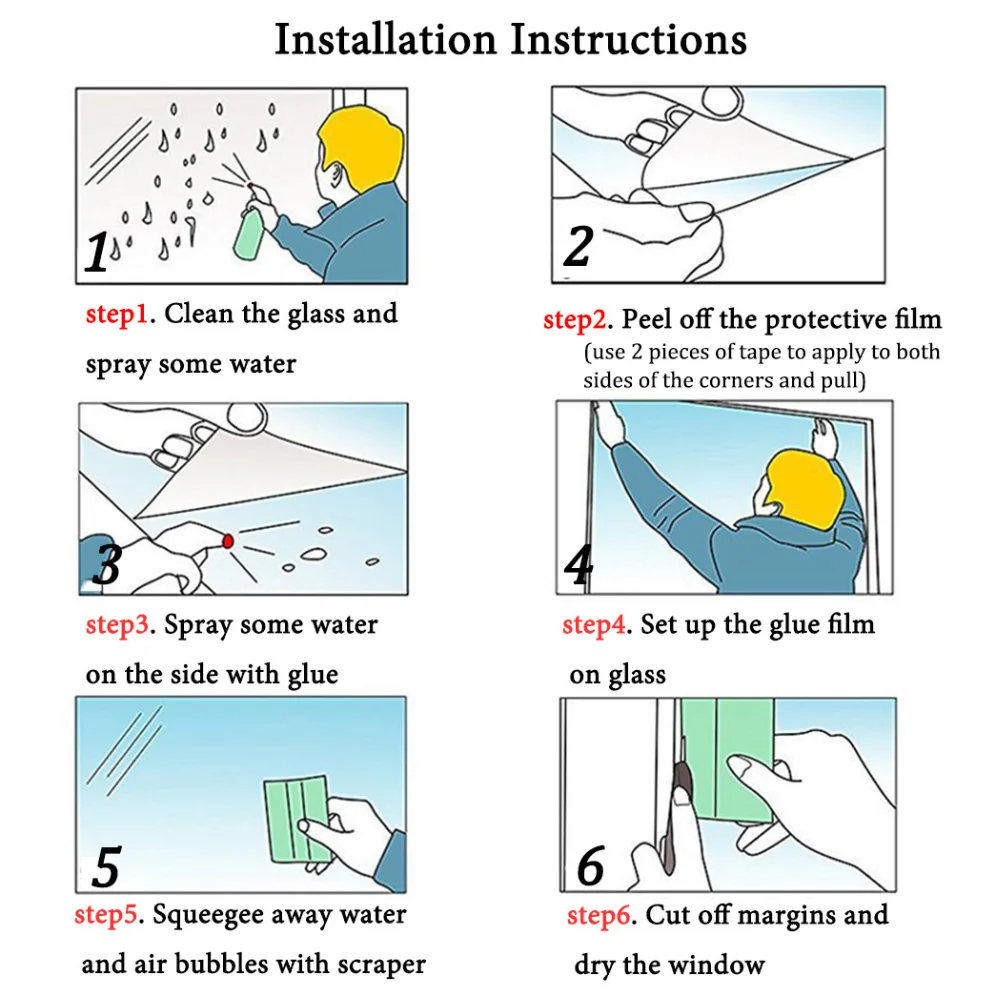 Installation Instructions

1

step1. Clean the glass and spray some water

2

step2. Peel off the protective film (use 2 pieces of tape to apply to both sides of the corners and pull)

3

step3. Spray some water on the side with glue

4

step4. Set up the glue film on glass

5

step5. Squeegee away water and air bubbles with scraper

6

step6. Cut off margins and dry the window