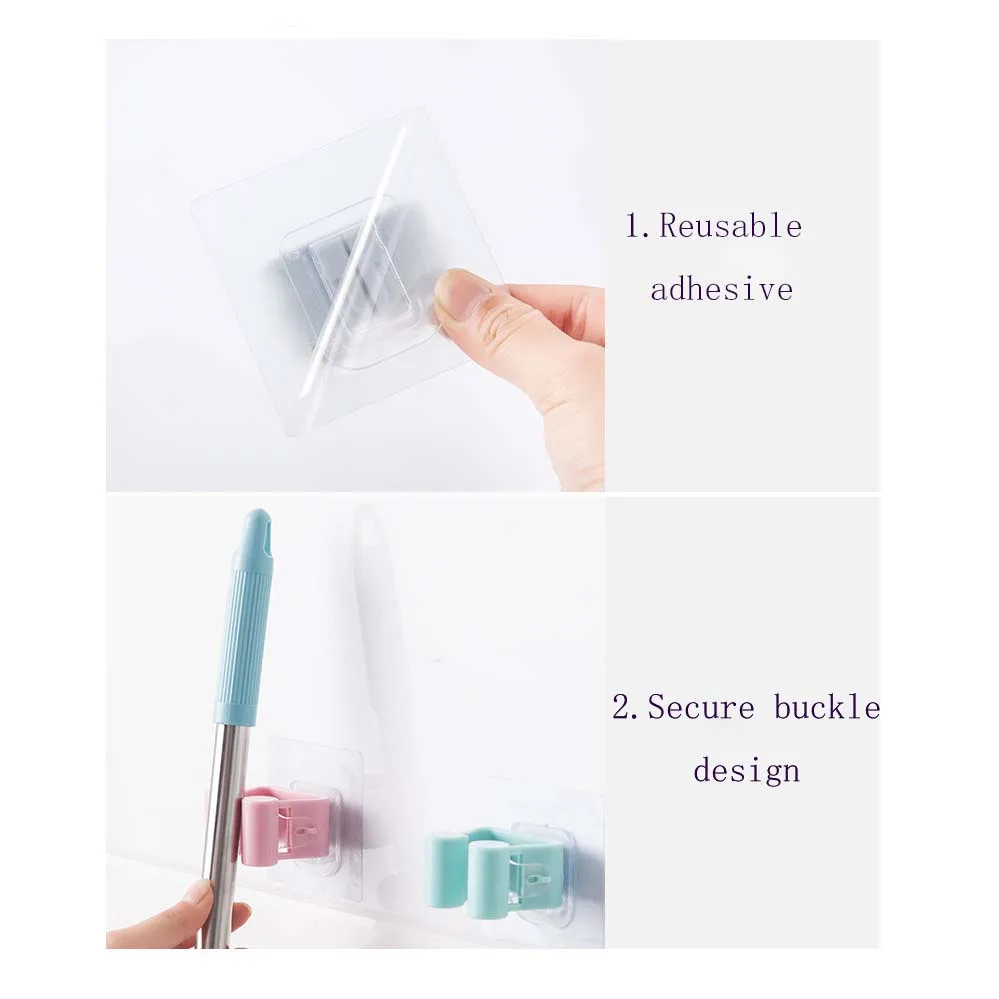 1. Reusable adhesive

2. Secure buckle design