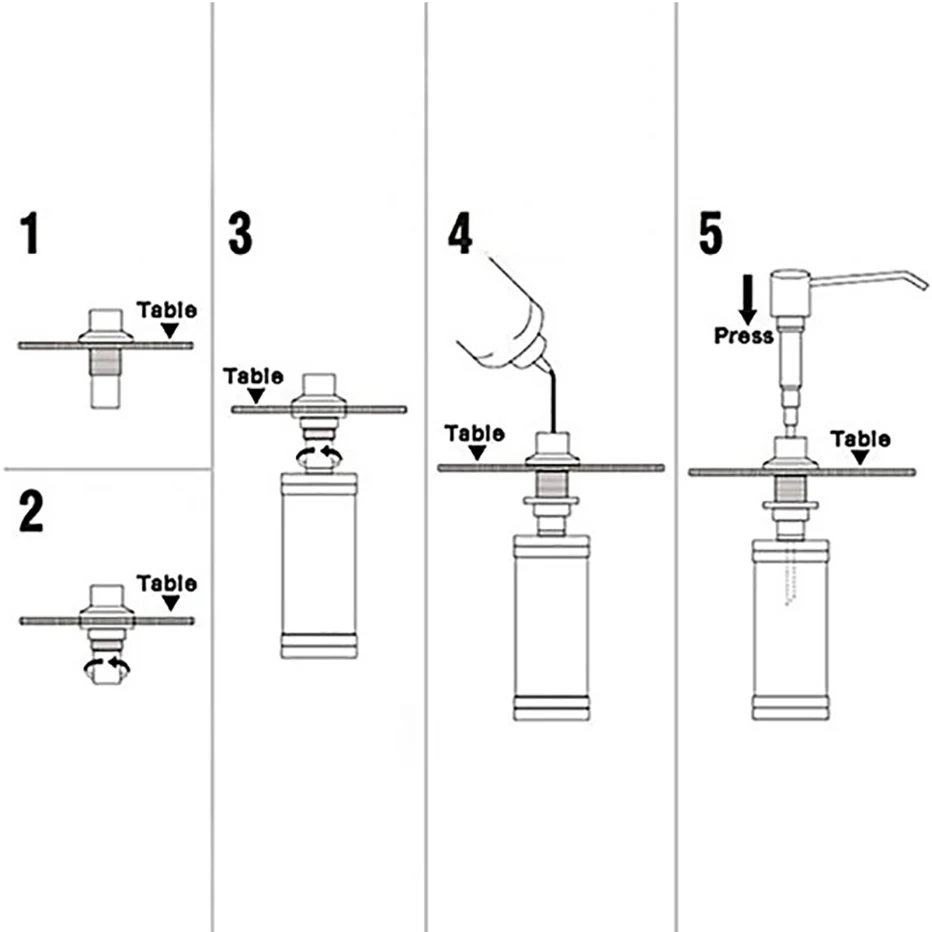 1

Table

2

Table

3

Table

4

Table

5

Press

Table