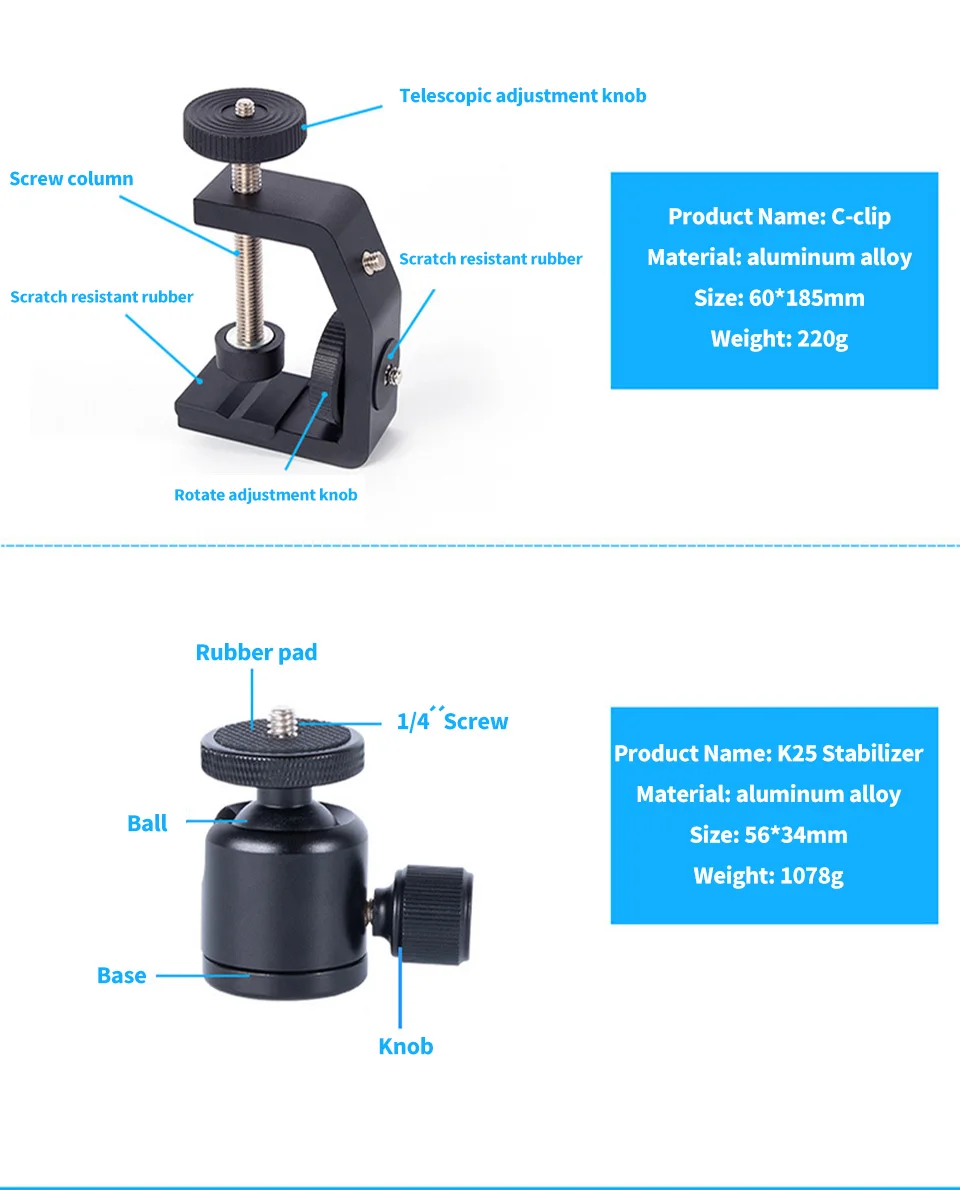 Telescopic adjustment knob

Screw column

Scratch resistant rubber

Scratch resistant rubber

Rotate adjustment knob

Product Name: C-clip
Material: aluminum alloy
Size: 60*185mm
Weight: 220g

Rubber pad

1/4´´Screw

Ball

Base

Knob

Product Name: K25 Stabilizer
Material: aluminum alloy
Size: 56*34mm
Weight: 1078g