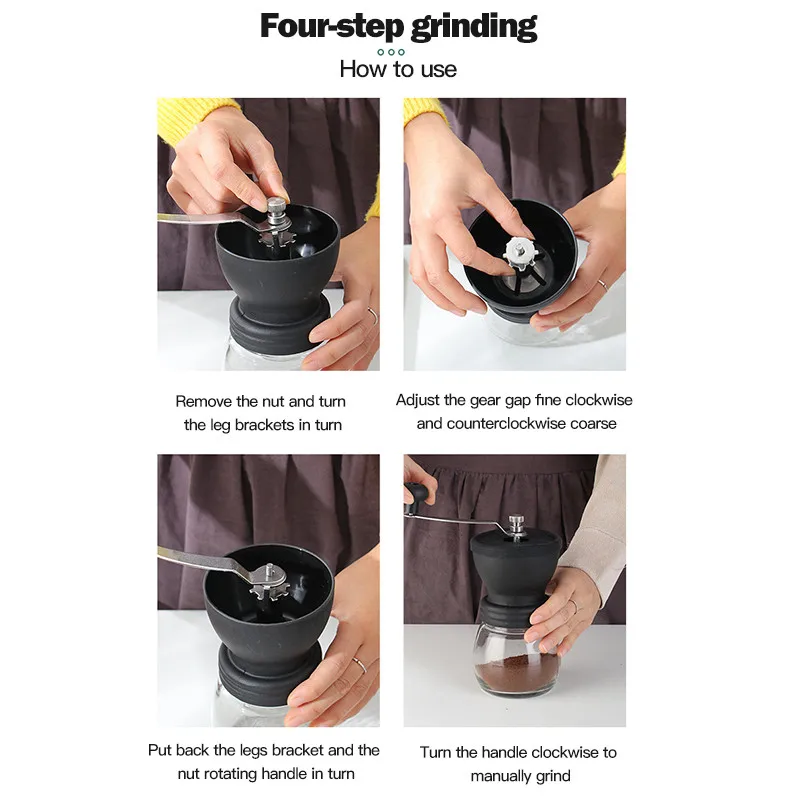 Four-step grinding

How to use

Remove the nut and turn the leg brackets in turn

Adjust the gear gap fine clockwise and counterclockwise coarse

Put back the legs bracket and the nut rotating handle in turn

Turn the handle clockwise to manually grind