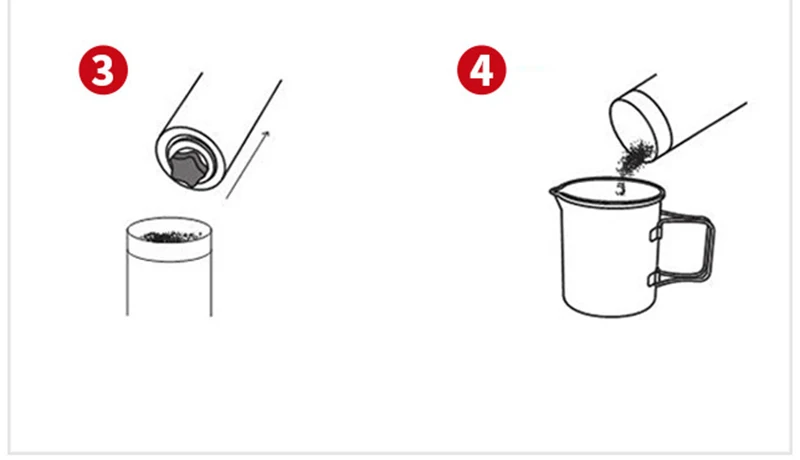 3

4