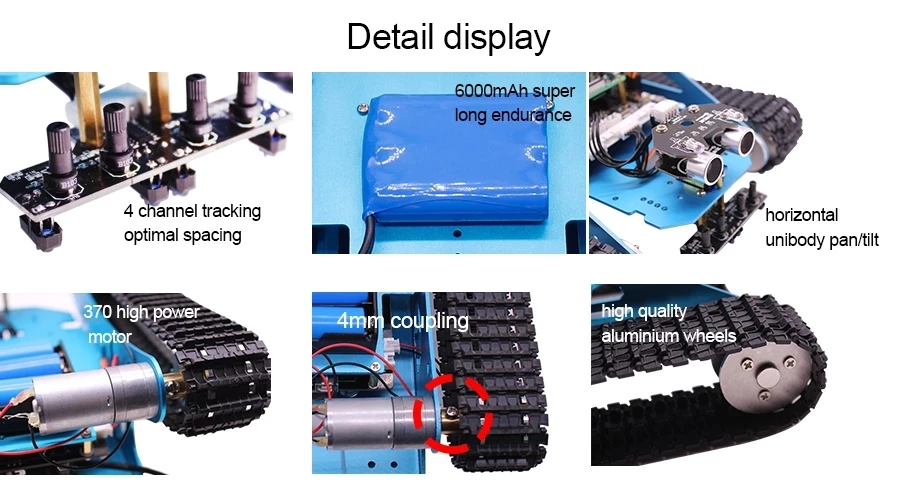 Detail display

4 channel tracking optimal spacing

6000mAh super long endurance

horizontal unibody pan/tilt

370 high power motor

4mm coupling

high quality aluminium wheels