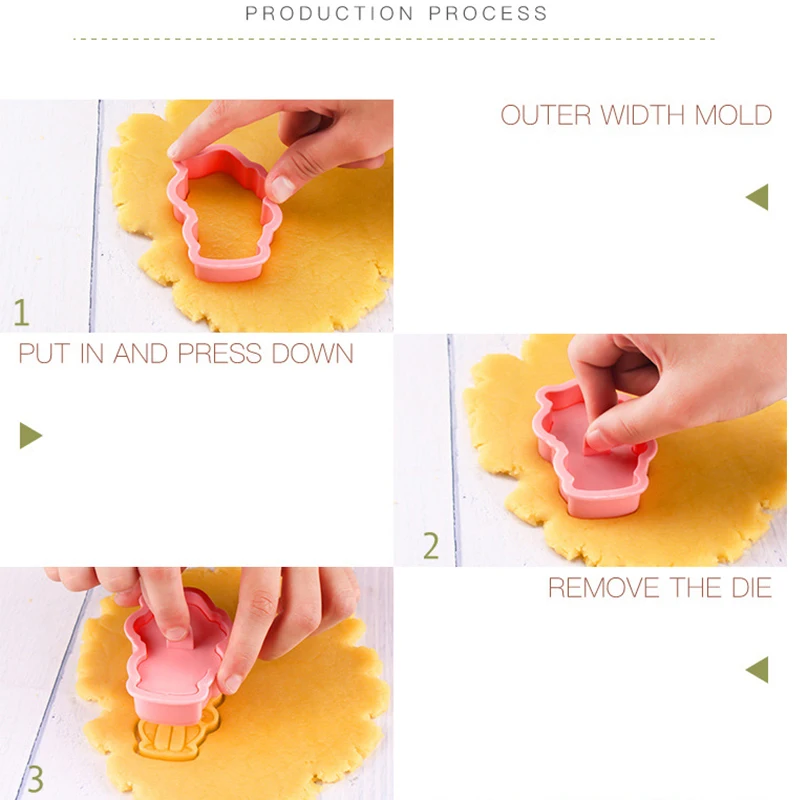 PRODUCTION PROCESS

1

OUTER WIDTH MOLD

PUT IN AND PRESS DOWN

2

3

REMOVE THE DIE