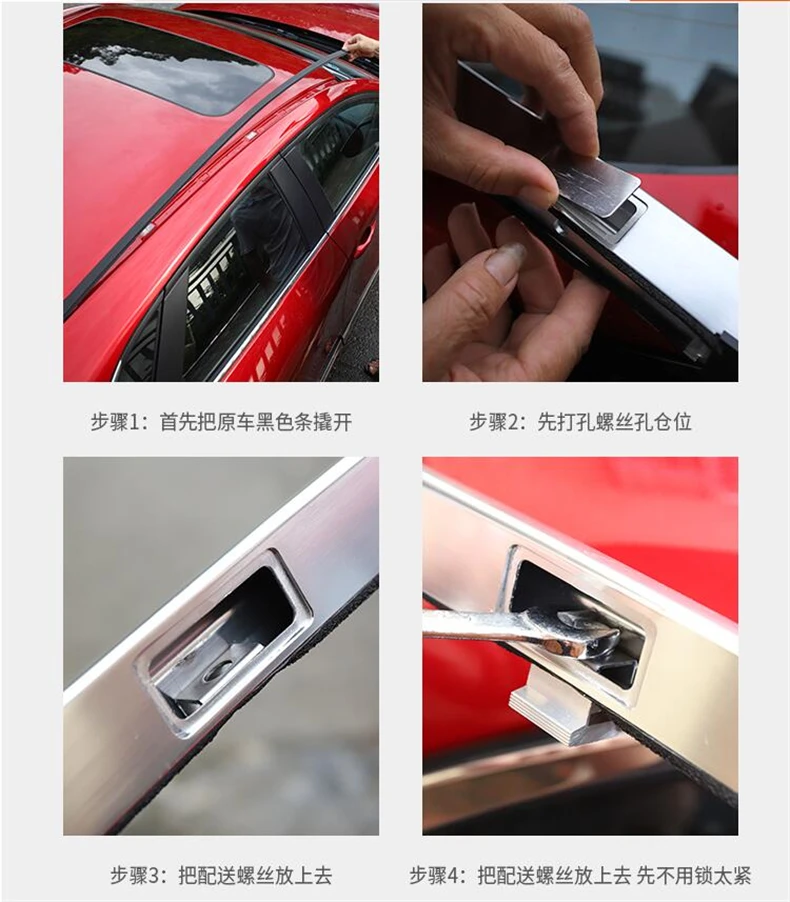 步骤1：首先把原车黑色条撬开

步骤2：先打孔螺丝孔仓位

步骤3：把配送螺丝放上去

步骤4：把配送螺丝放上去 先不用锁太紧