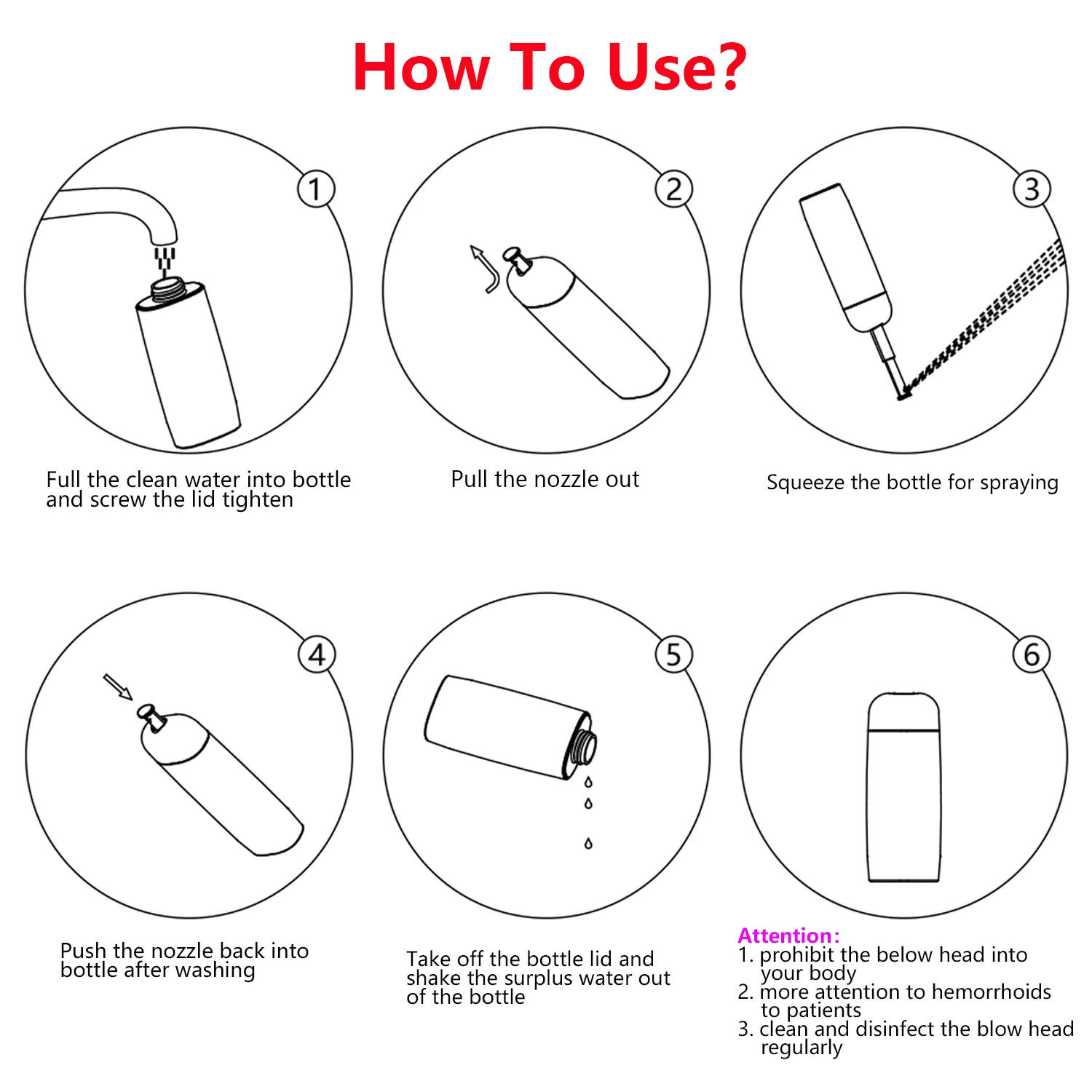 How To Use?

1
Full the clean water into bottle and screw the lid tighten

2
Pull the nozzle out

3
Squeeze the bottle for spraying

4
Push the nozzle back into bottle after washing

5
Take off the bottle lid and shake the surplus water out of the bottle

6
Attention:
1. prohibit the below head into your body
2. more attention to hemorrhoids to patients
3. clean and disinfect the blow head regularly