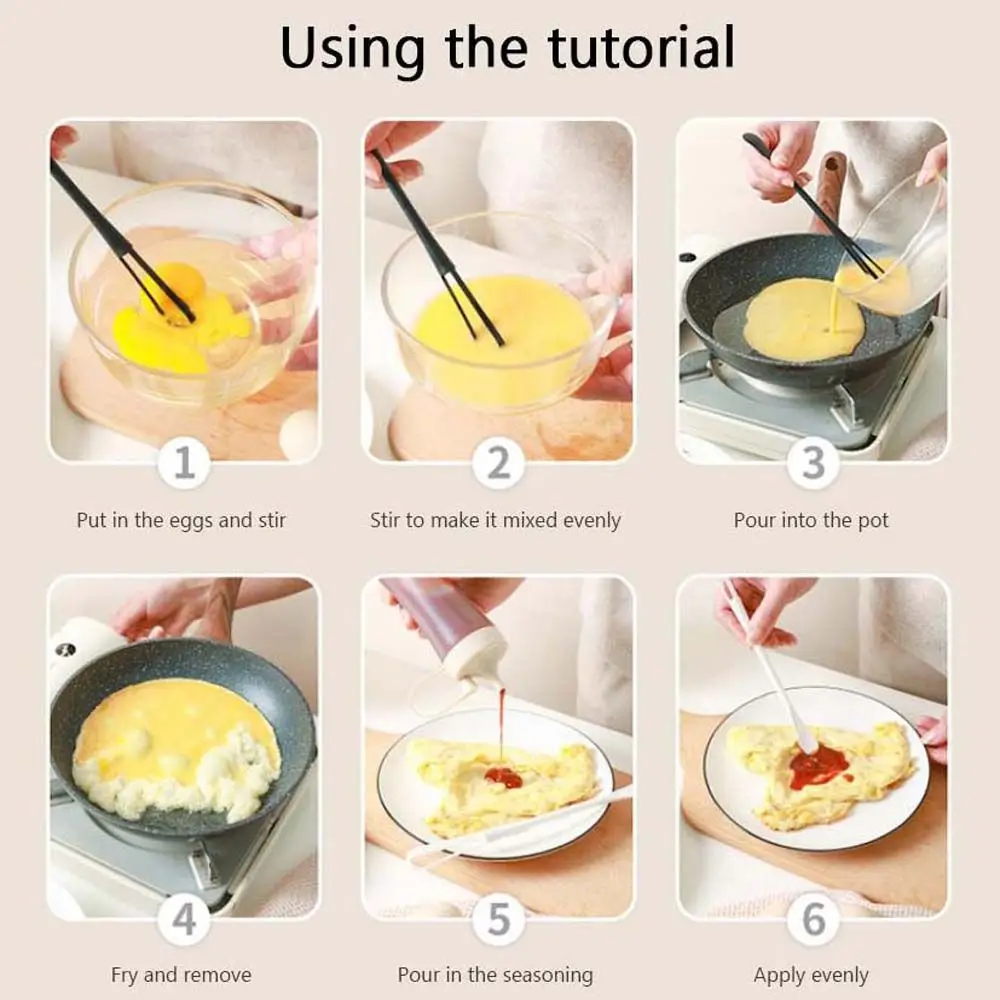 Using the tutorial

1
Put in the eggs and stir

2
Stir to make it mixed evenly

3
Pour into the pot

4
Fry and remove

5
Pour in the seasoning

6
Apply evenly