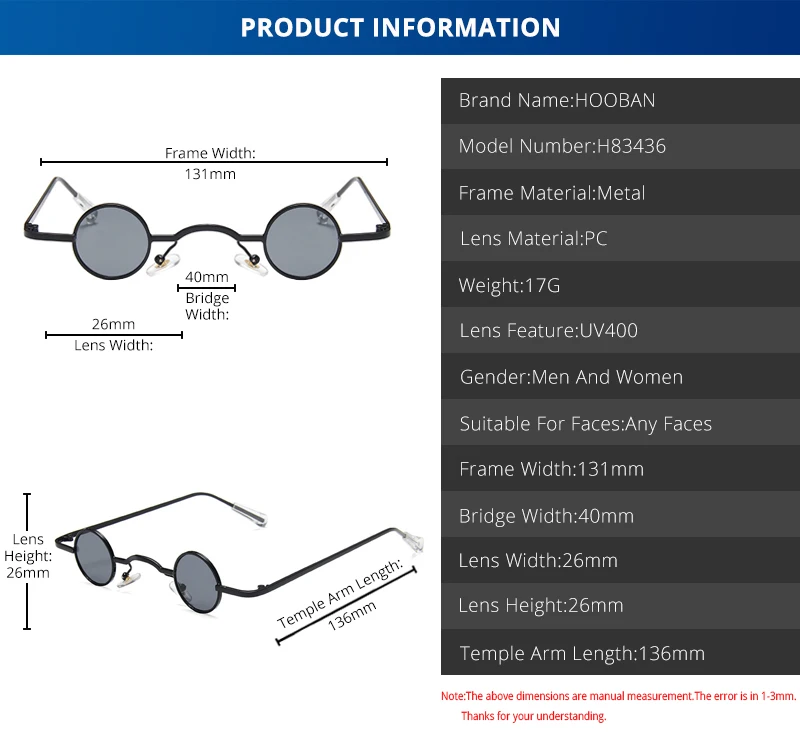 PRODUCT INFORMATION

Frame Width:
131mm

40mm
Bridge
Width:

26mm
Lens Width:

Lens
Height:
26mm

Temple Arm Length:
136mm

Brand Name:HOOBAN
Model Number:H83436
Frame Material:Metal
Lens Material:PC
Weight:17G
Lens Feature:UV400
Gender:Men And Women
Suitable For Faces:Any Faces
Frame Width:131mm
Bridge Width:40mm
Lens Width:26mm
Lens Height:26mm
Temple Arm Length:136mm

Note:The above dimensions are manual measurement.The error is in 1-3mm.
Thanks for your understanding.