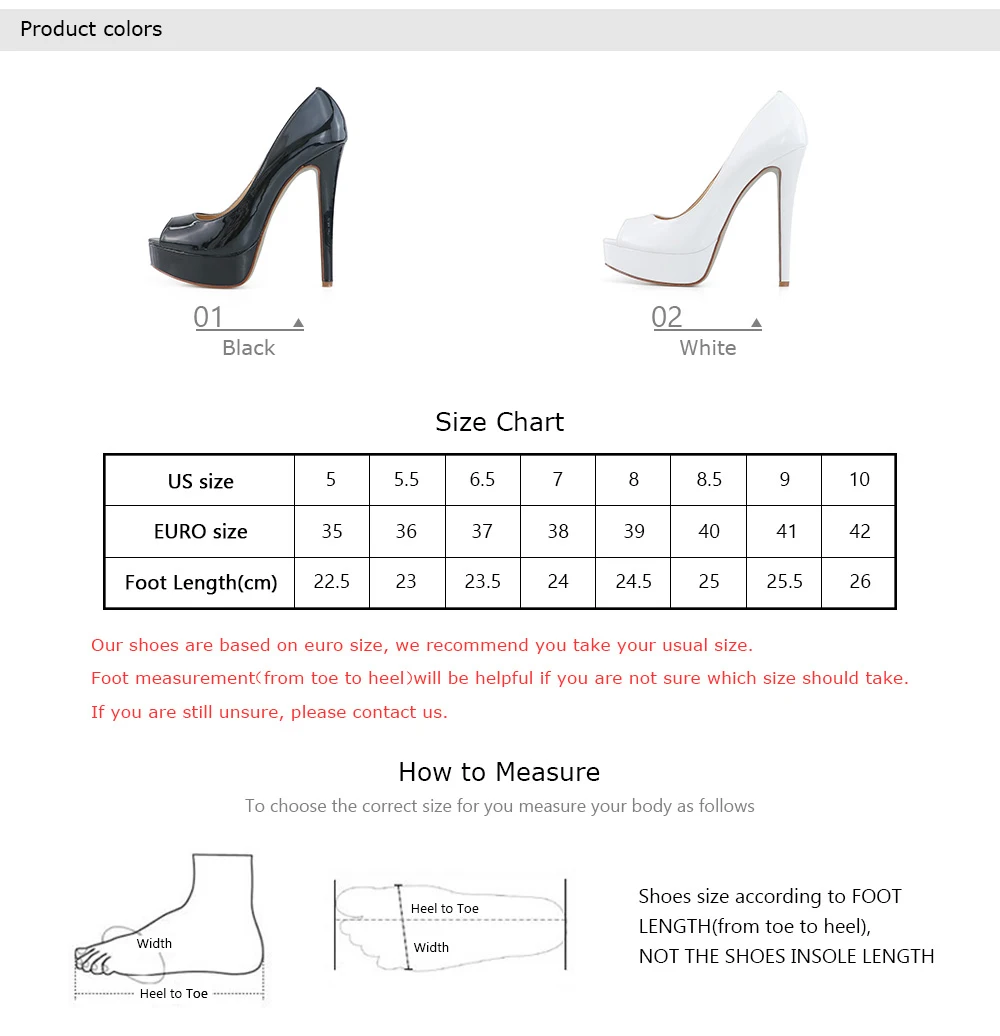 Product colors

01
Black

02
White

Size Chart

| US size | 5 | 5.5 | 6.5 | 7 | 8 | 8.5 | 9 | 10 |
|---|---|---|---|---|---|---|---|---|
| EURO size | 35 | 36 | 37 | 38 | 39 | 40 | 41 | 42 |
| Foot Length(cm) | 22.5 | 23 | 23.5 | 24 | 24.5 | 25 | 25.5 | 26 |

Our shoes are based on euro size, we recommend you take your usual size.
Foot measurement(from toe to heel)will be helpful if you are not sure which size should take.
If you are still unsure, please contact us.

How to Measure
To choose the correct size for you measure your body as follows

Width
Heel to Toe

Heel to Toe
Width

Shoes size according to FOOT LENGTH(from toe to heel),
NOT THE SHOES INSOLE LENGTH