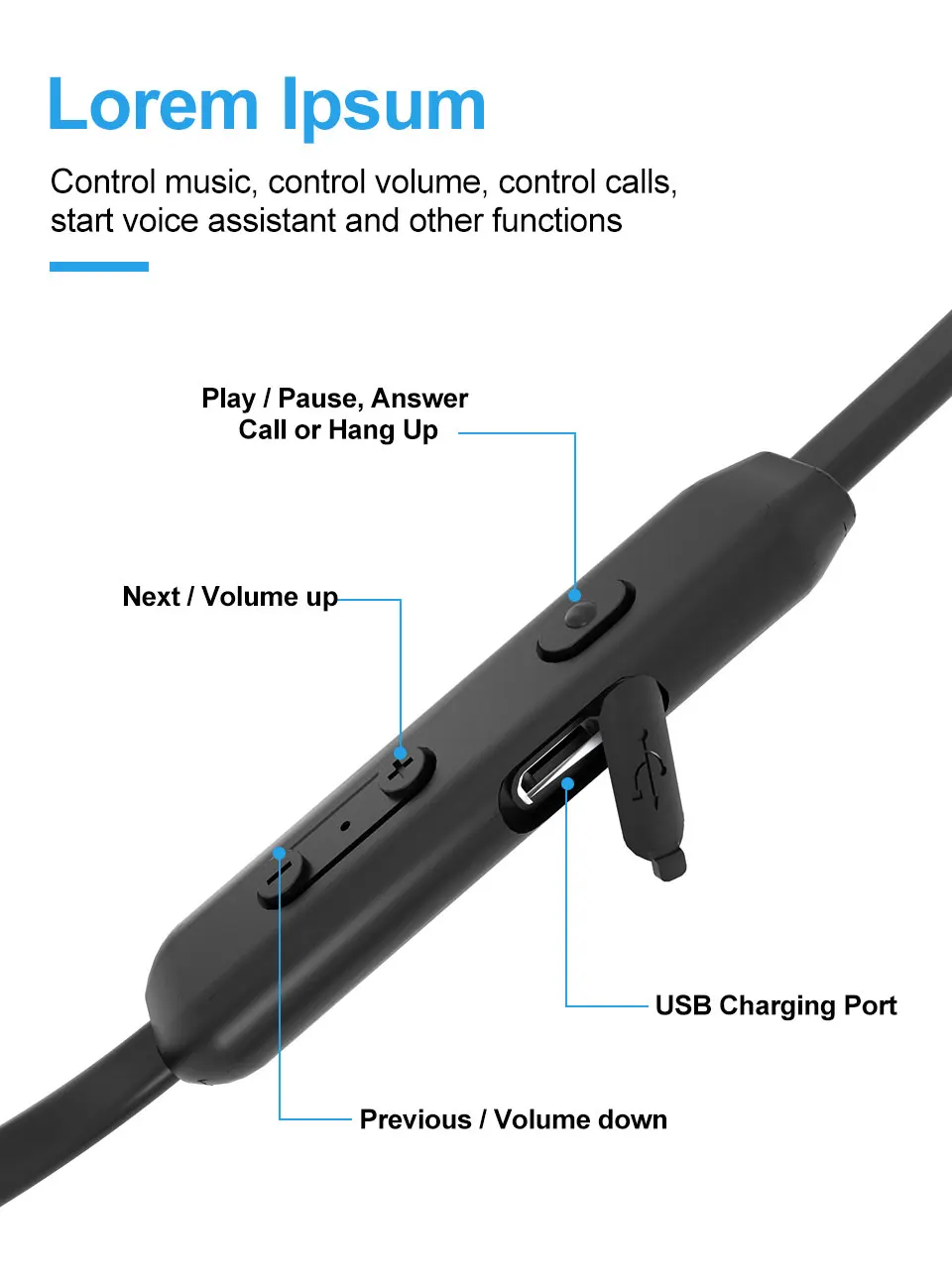 Lorem Ipsum

Control music, control volume, control calls, start voice assistant and other functions

Play / Pause, Answer Call or Hang Up

Next / Volume up

USB Charging Port

Previous / Volume down