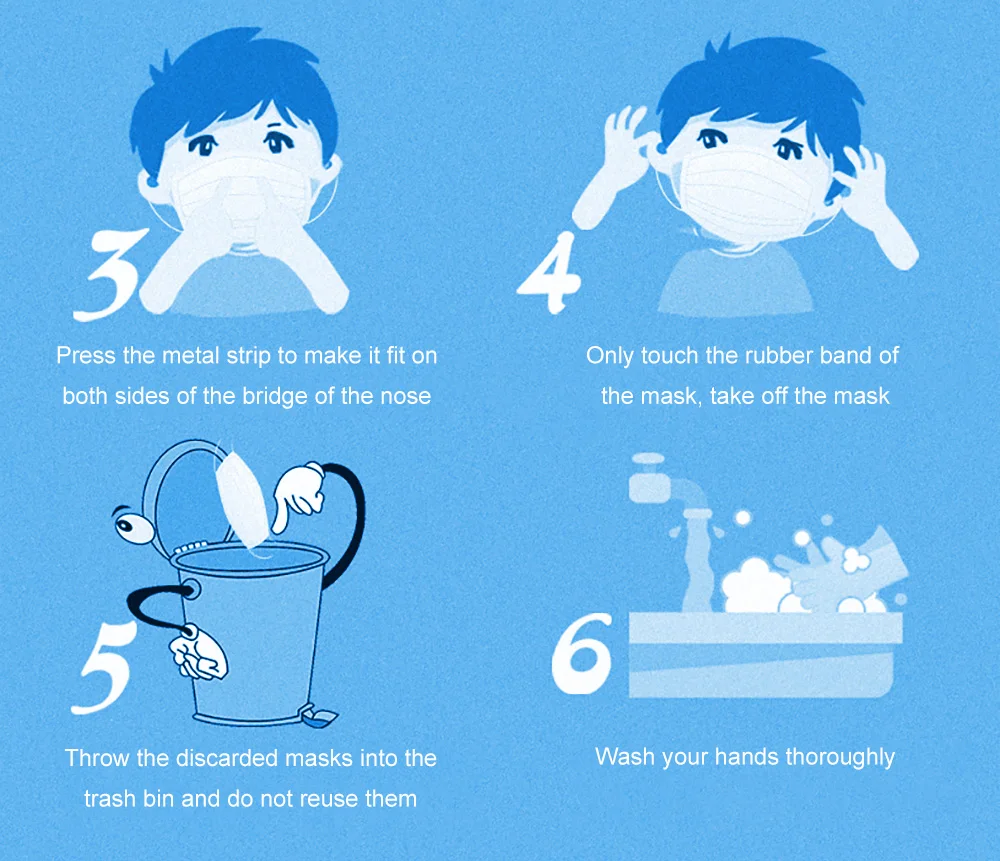 3

Press the metal strip to make it fit on both sides of the bridge of the nose

4

Only touch the rubber band of the mask, take off the mask

5

Throw the discarded masks into the trash bin and do not reuse them

6

Wash your hands thoroughly