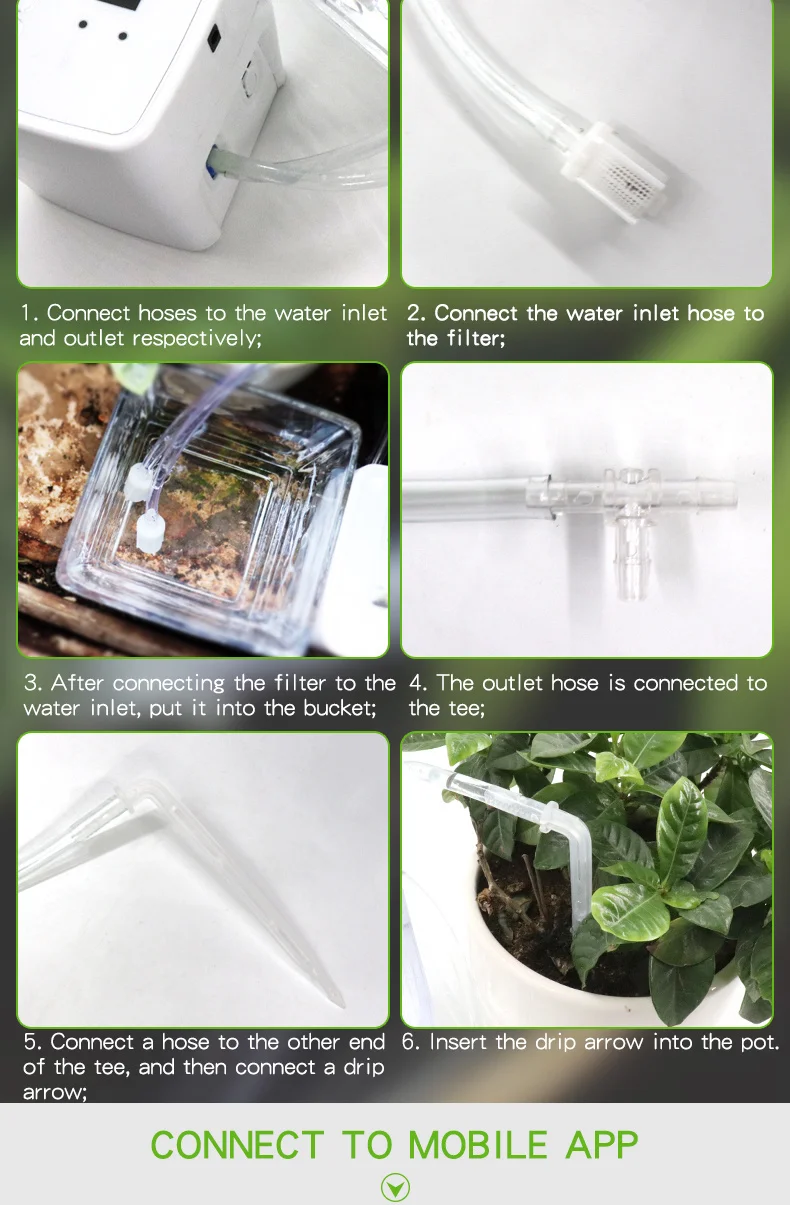 1. Connect hoses to the water inlet and outlet respectively;

2. Connect the water inlet hose to the filter;

3. After connecting the filter to the water inlet, put it into the bucket;

4. The outlet hose is connected to the tee;

5. Connect a hose to the other end of the tee, and then connect a drip arrow;

6. Insert the drip arrow into the pot.

CONNECT TO MOBILE APP