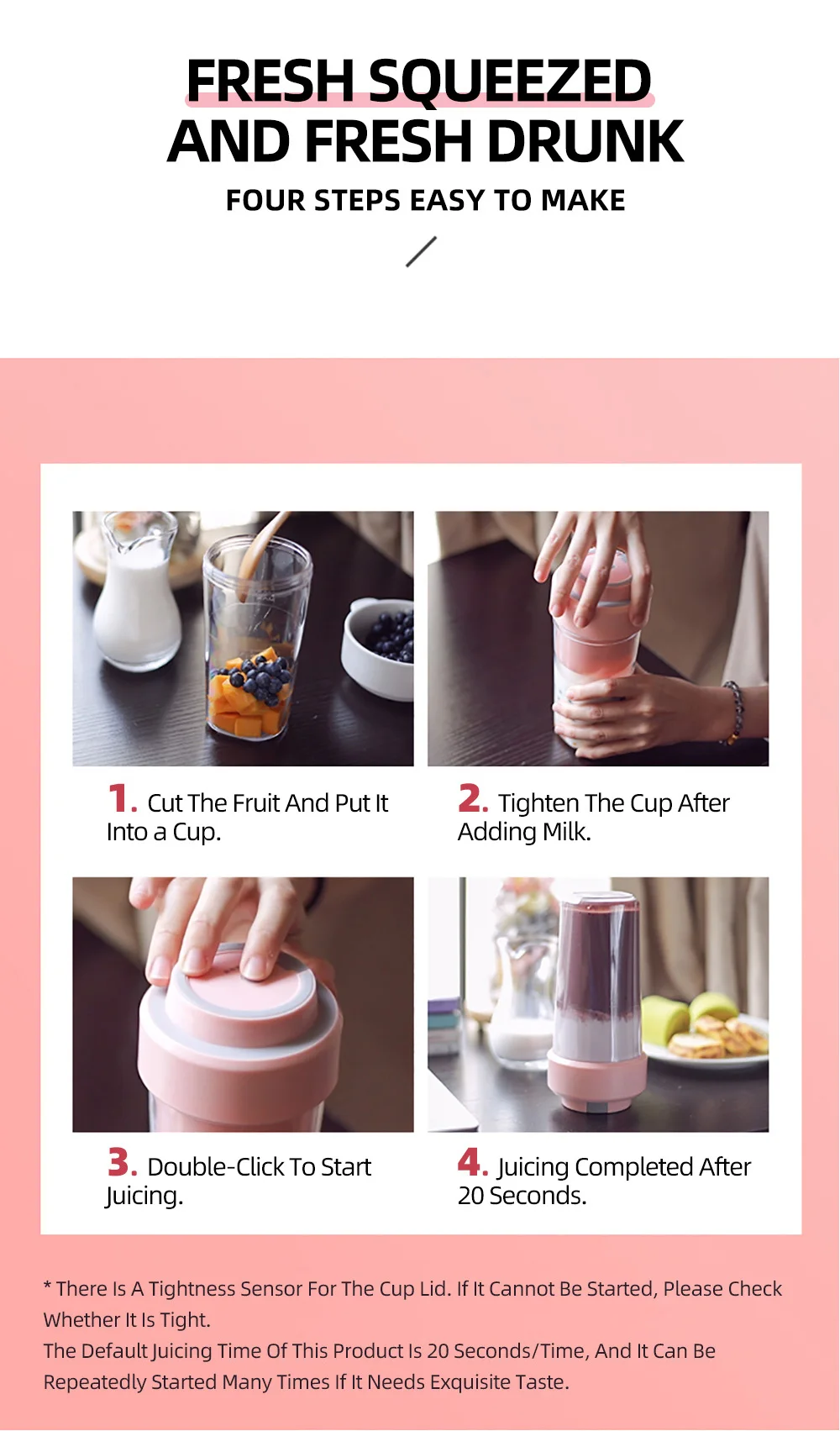 FRESH SQUEEZED
AND FRESH DRUNK

FOUR STEPS EASY TO MAKE

1. Cut The Fruit And Put It Into a Cup.

2. Tighten The Cup After Adding Milk.

3. Double-Click To Start Juicing.

4. Juicing Completed After 20 Seconds.

* There Is A Tightness Sensor For The Cup Lid. If It Cannot Be Started, Please Check Whether It Is Tight.
The Default Juicing Time Of This Product Is 20 Seconds/Time, And It Can Be Repeatedly Started Many Times If It Needs Exquisite Taste.