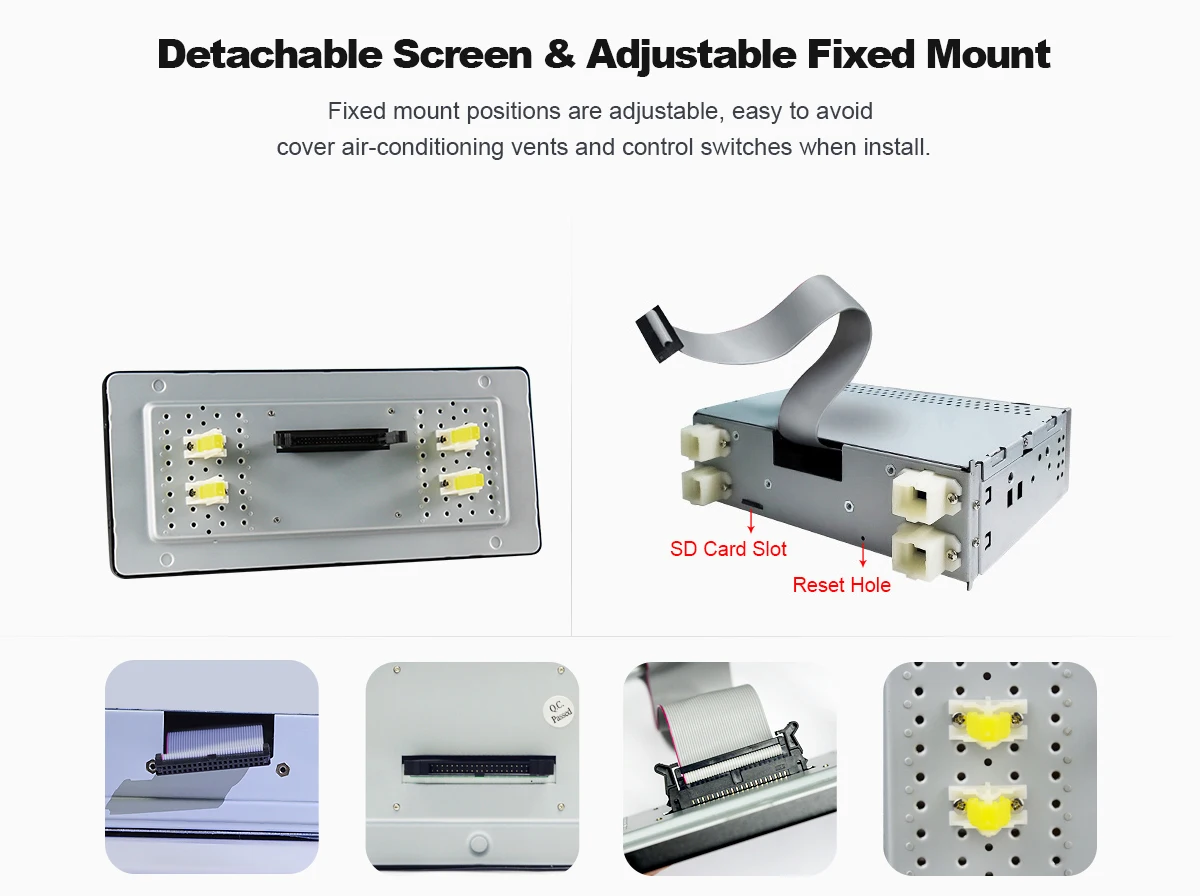 Detachable Screen & Adjustable Fixed Mount

Fixed mount positions are adjustable, easy to avoid cover air-conditioning vents and control switches when install.

SD Card Slot

Reset Hole

Q.C. Passed