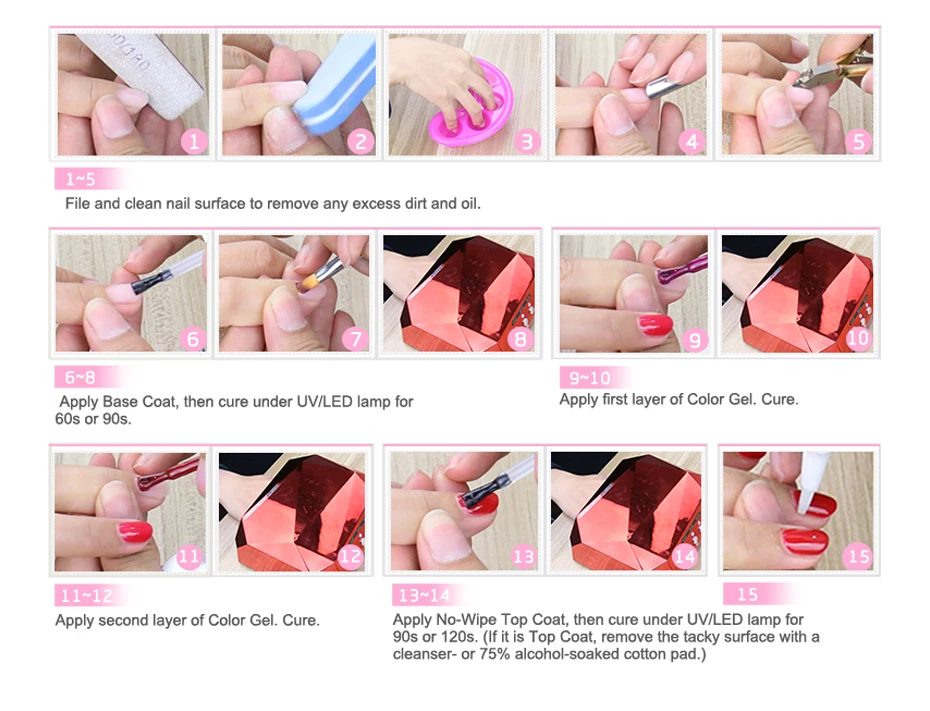 1
2
3
4
5
1~5
File and clean nail surface to remove any excess dirt and oil.

6
7
8
9
10
6~8
Apply Base Coat, then cure under UV/LED lamp for 60s or 90s.

9~10
Apply first layer of Color Gel. Cure.

11
12
13
14
15
11~12
Apply second layer of Color Gel. Cure.

13~14
Apply No-Wipe Top Coat, then cure under UV/LED lamp for 90s or 120s. (If it is Top Coat, remove the tacky surface with a cleanser- or 75% alcohol-soaked cotton pad.)

15