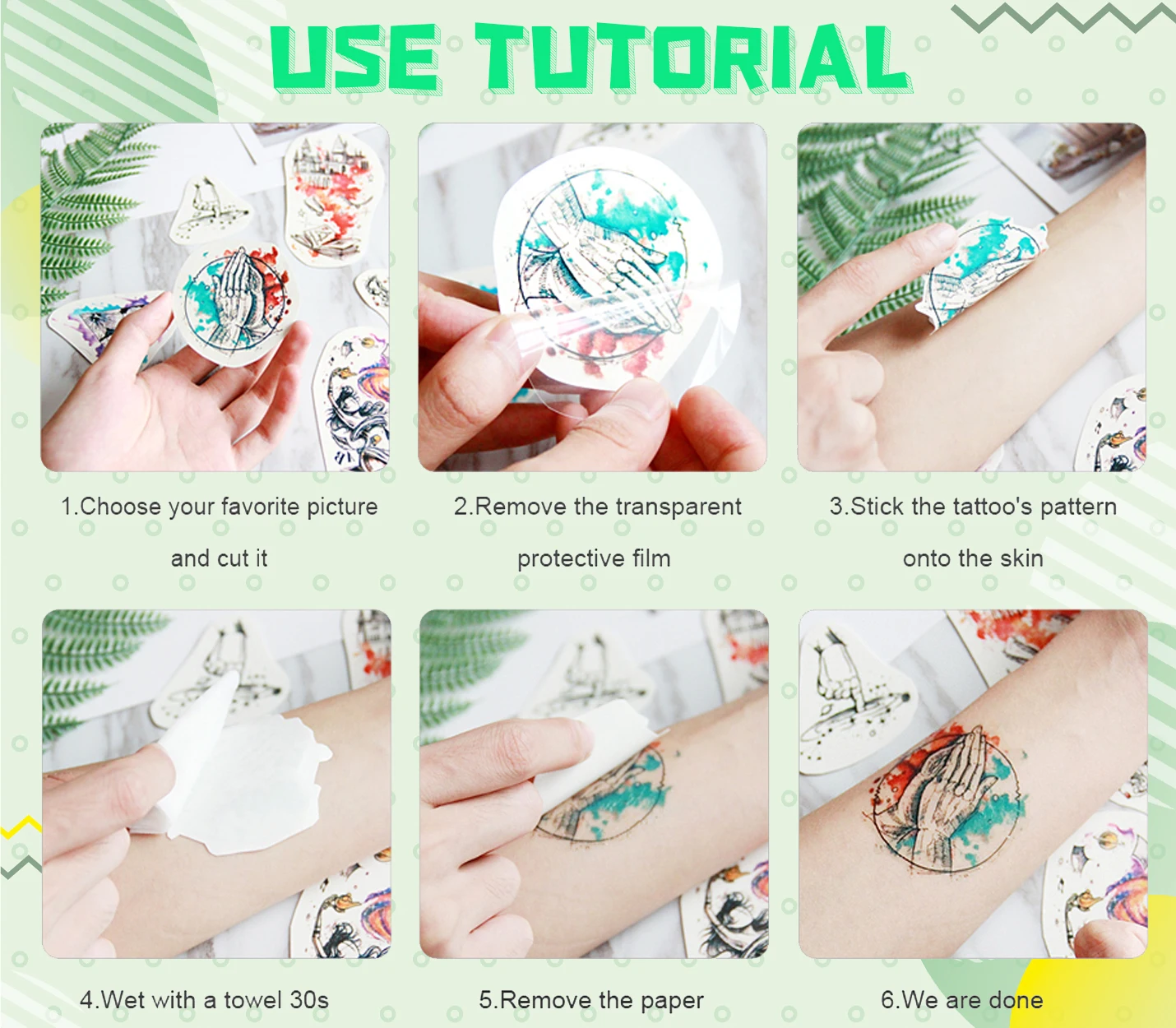 USE TUTORIAL

1.Choose your favorite picture and cut it

2.Remove the transparent protective film

3.Stick the tattoo's pattern onto the skin

4.Wet with a towel 30s

5.Remove the paper

6.We are done