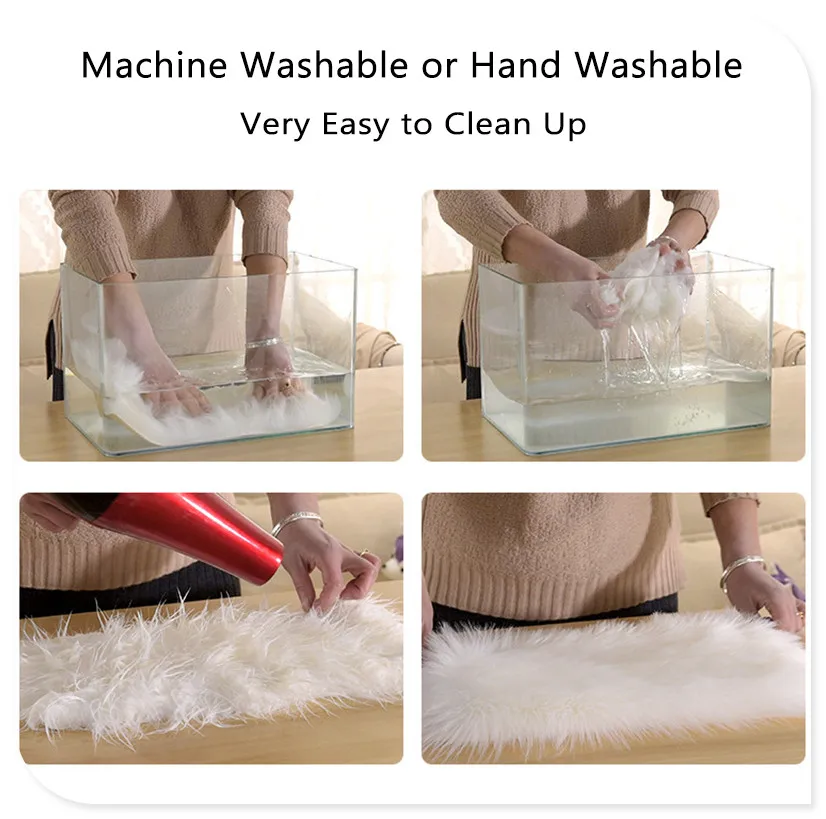 Machine Washable or Hand Washable

Very Easy to Clean Up