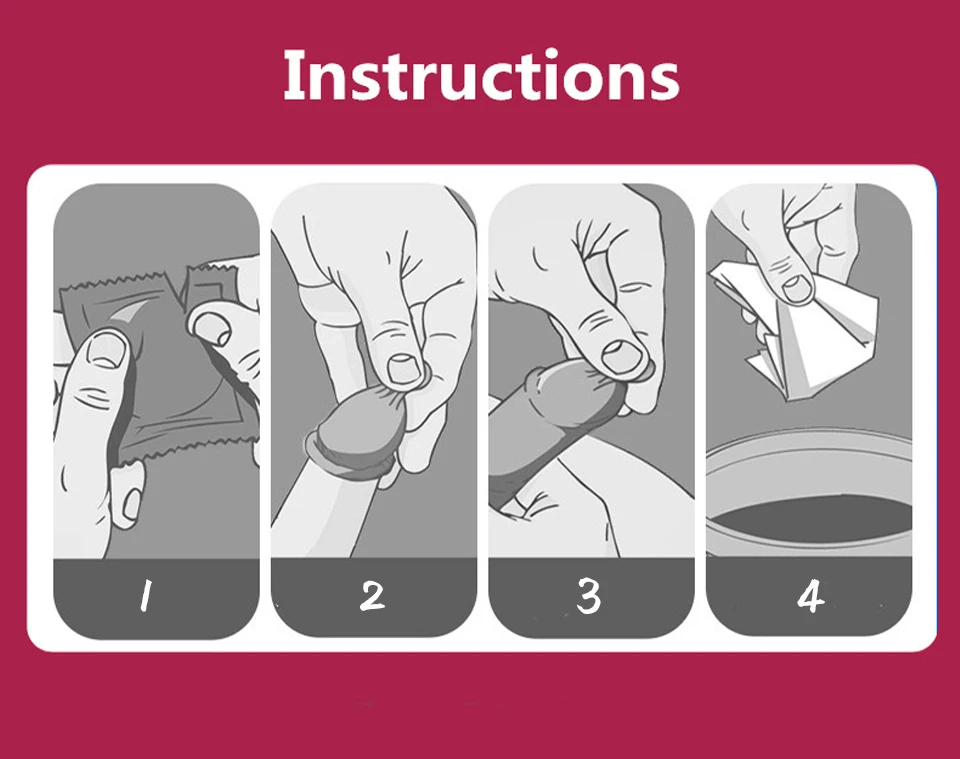 Instructions

1

2

3

4