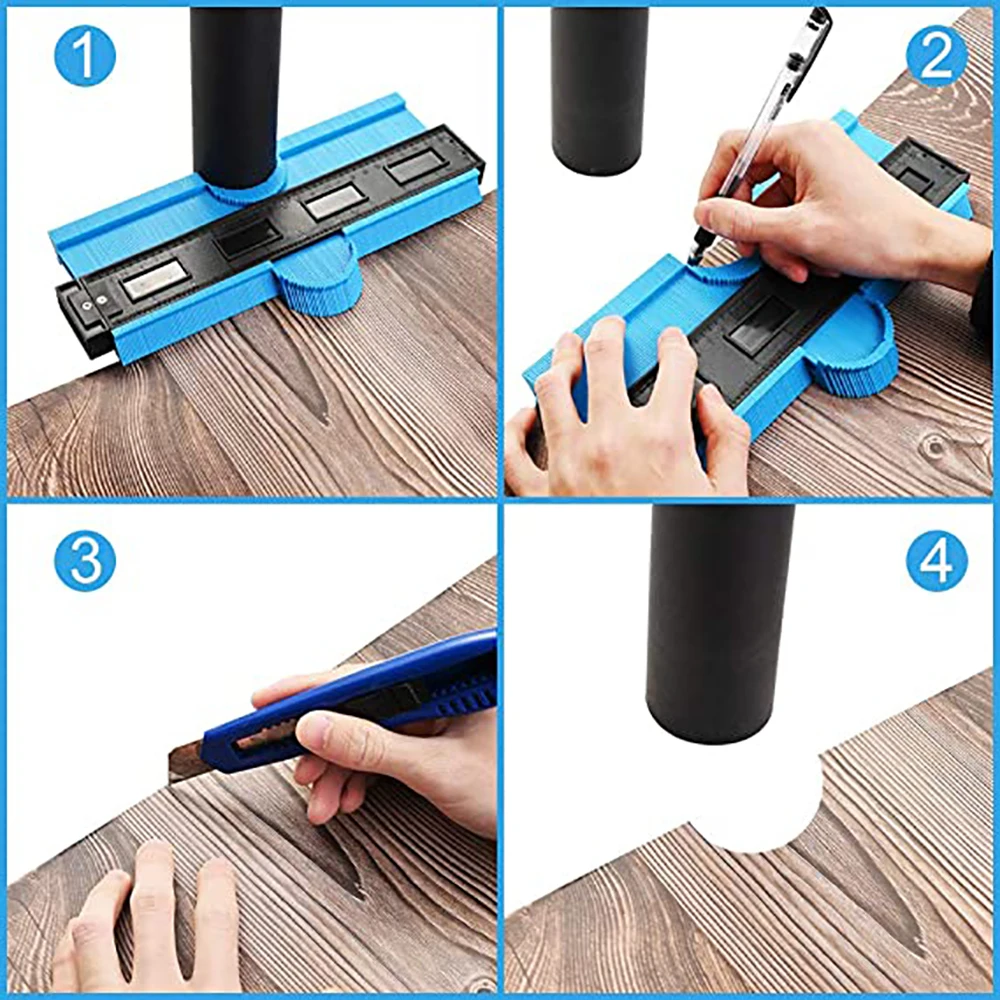 1

2

3

4