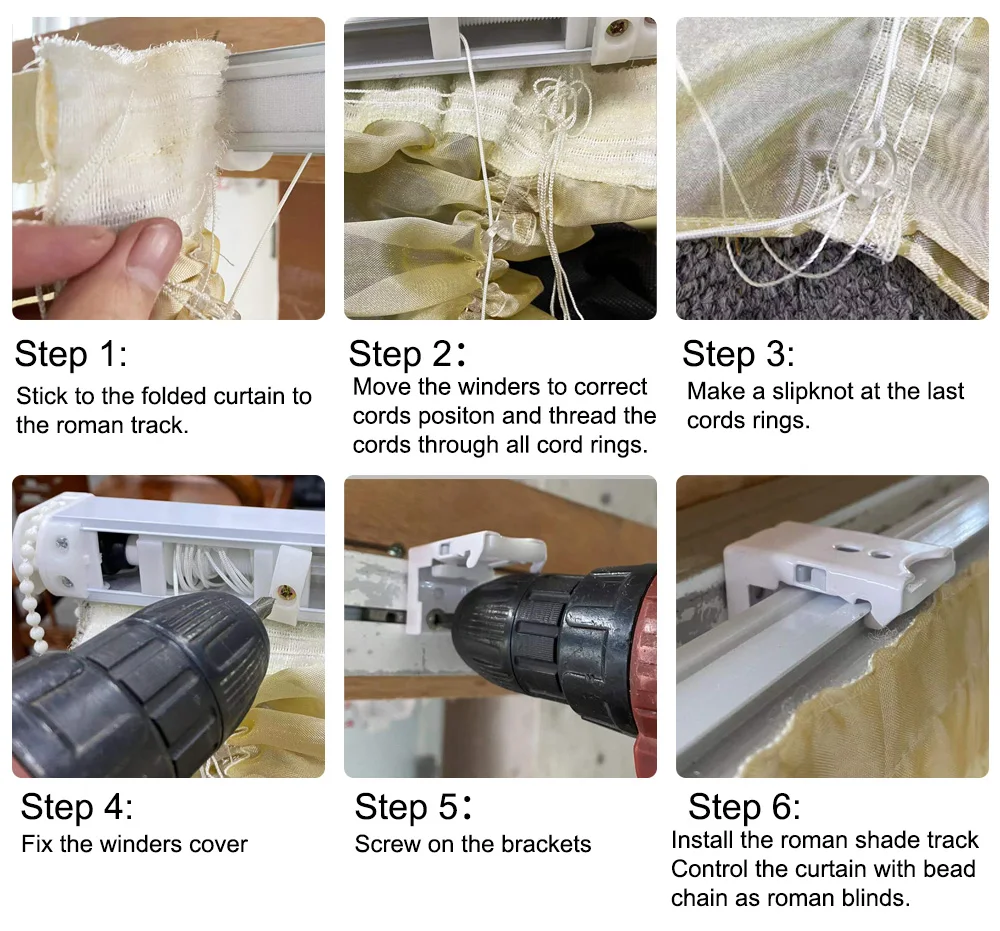 Step 1:
Stick to the folded curtain to the roman track.

Step 2：
Move the winders to correct cords positon and thread the cords through all cord rings.

Step 3:
Make a slipknot at the last cords rings.

Step 4:
Fix the winders cover

Step 5：
Screw on the brackets

Step 6:
Install the roman shade track
Control the curtain with bead chain as roman blinds.